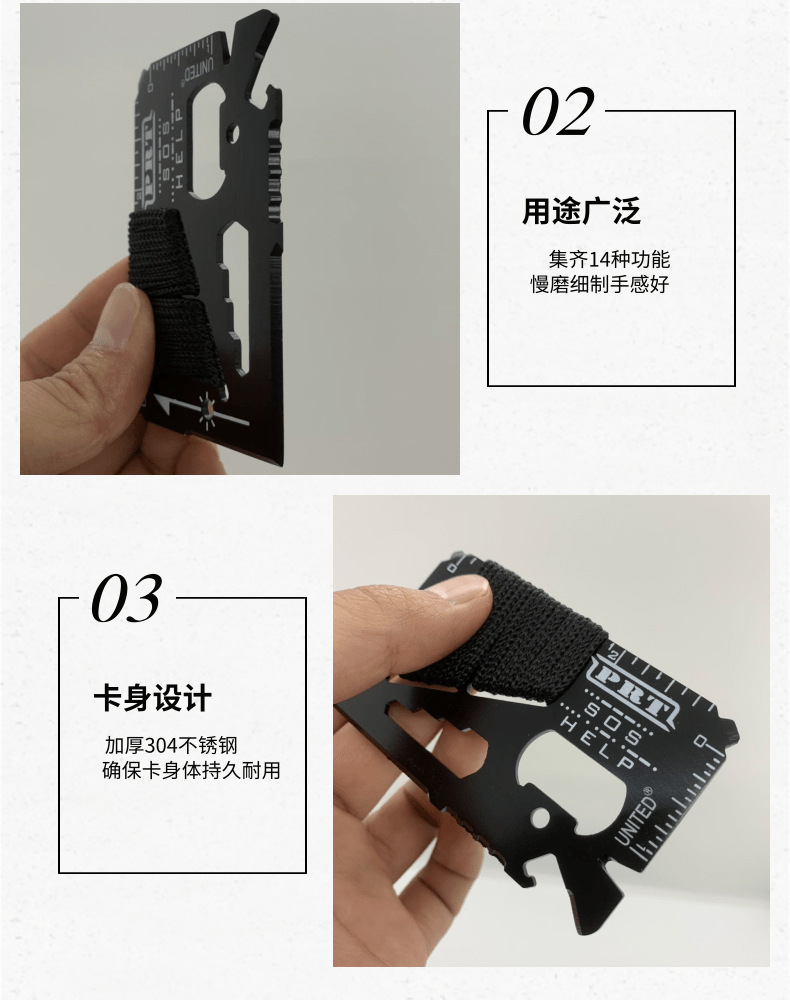 PRT
SOS
HELP
UNITED

02

用途广泛

集齐14种功能
慢磨细制手感好

03

卡身设计

加厚304不锈钢
确保卡身体持久耐用

PRT
SOS
HELP
UNITED®