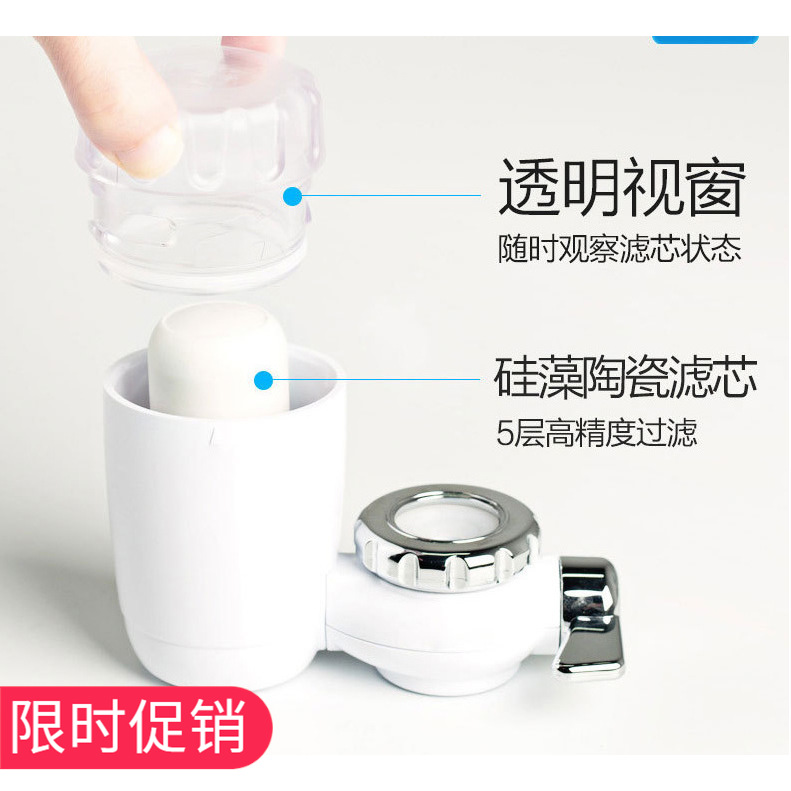 透明视窗
随时观察滤芯状态

硅藻陶瓷滤芯
5层高精度过滤

限时促销