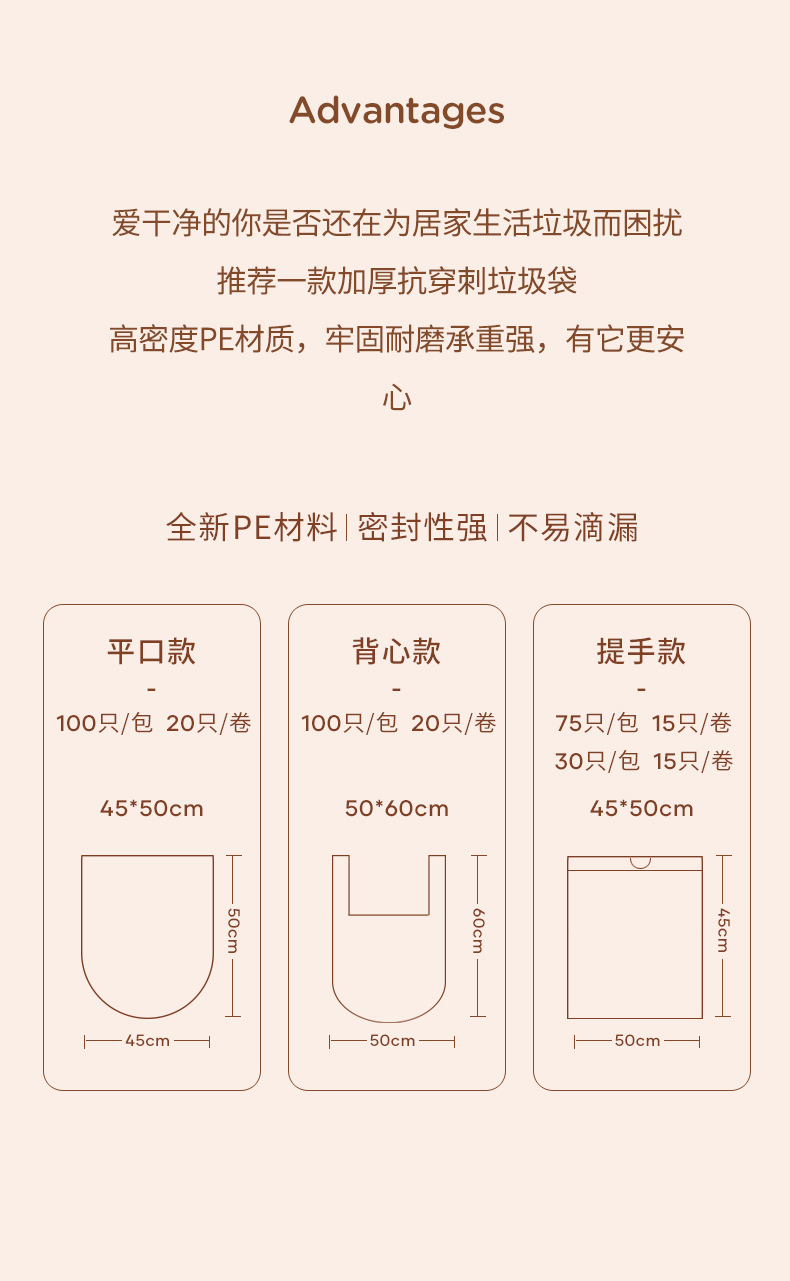 Advantages

爱干净的你是否还在为居家生活垃圾而困扰
推荐一款加厚抗穿刺垃圾袋
高密度PE材质，牢固耐磨承重强，有它更安心

全新PE材料 | 密封性强 | 不易滴漏

平口款
-
100只/包 20只/卷

45*50cm

50cm

45cm

背心款
-
100只/包 20只/卷

50*60cm

60cm

50cm

提手款
-
75只/包 15只/卷
30只/包 15只/卷

45*50cm

45cm

50cm