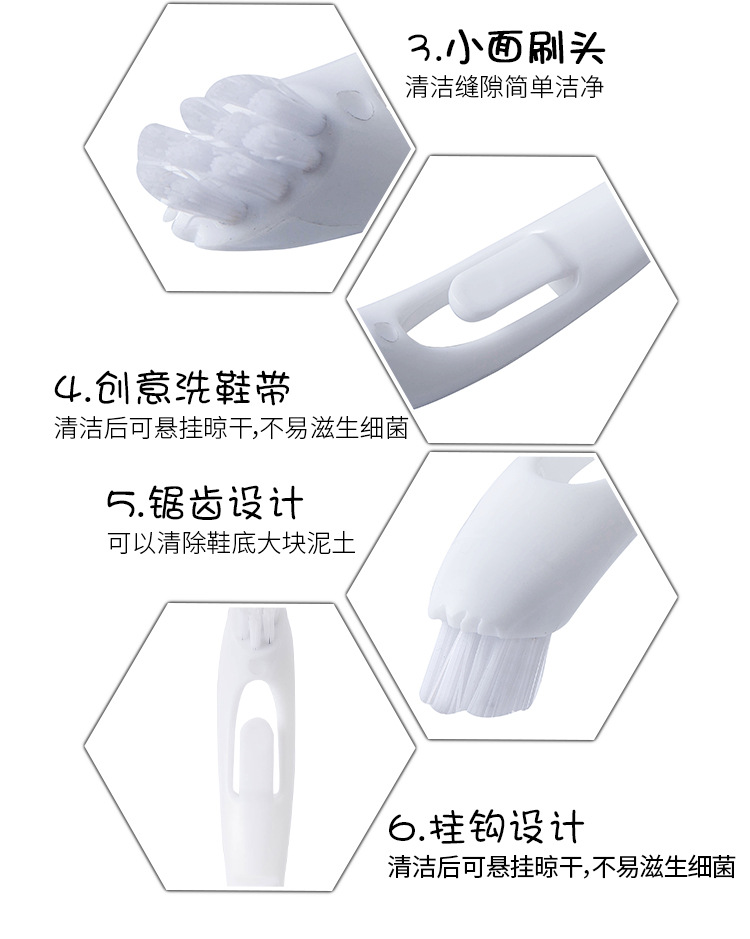 3.小面刷头
清洁缝隙简单洁净

4.创意洗鞋带
清洁后可悬挂晾干,不易滋生细菌

5.锯齿设计
可以清除鞋底大块泥土

6.挂钩设计
清洁后可悬挂晾干,不易滋生细菌