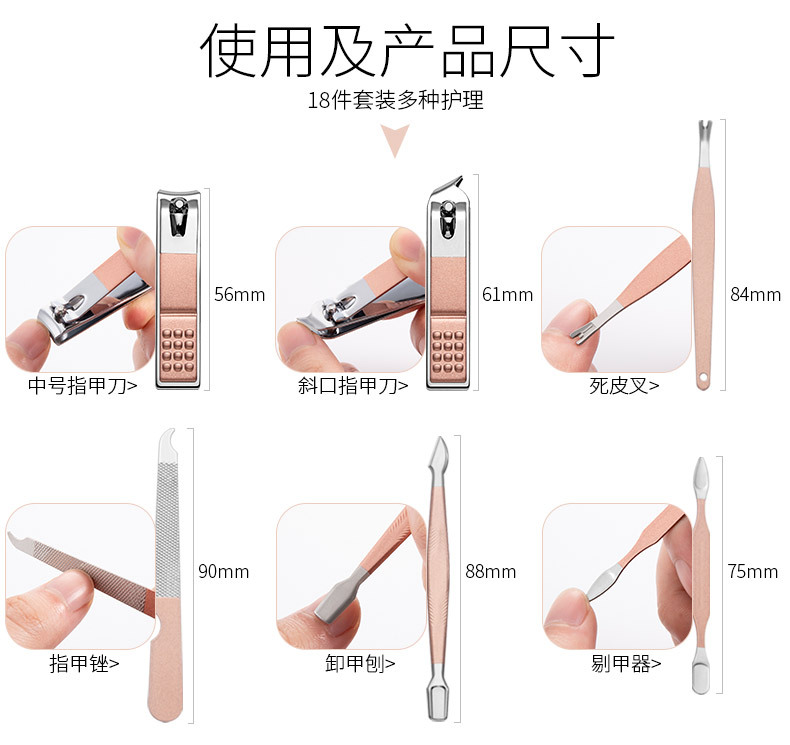 使用及产品尺寸

18件套装多种护理

56mm

中号指甲刀>

61mm

斜口指甲刀>

84mm

死皮叉>

90mm

指甲锉>

88mm

卸甲刨>

75mm

剔甲器>