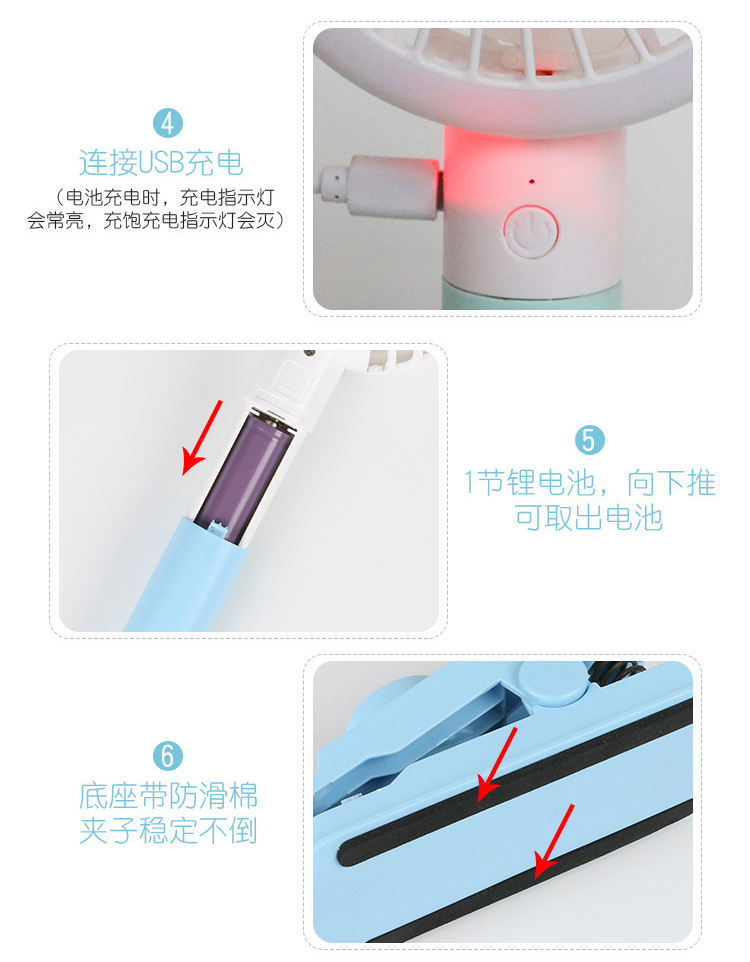 4
连接USB充电
（电池充电时，充电指示灯会常亮，充饱充电指示灯会灭）

5
1节锂电池，向下推可取出电池

6
底座带防滑棉夹子稳定不倒