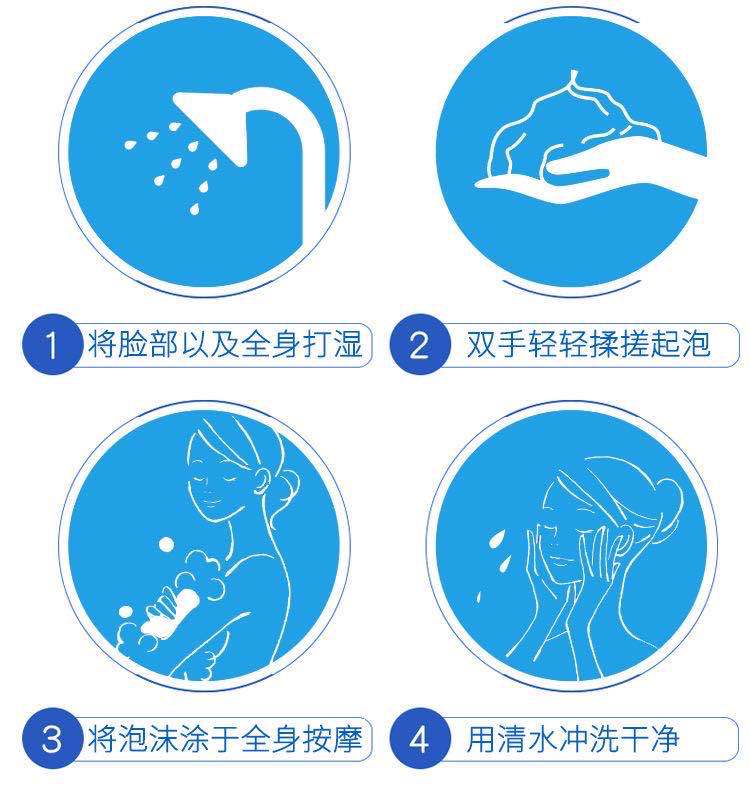 1 将脸部以及全身打湿

2 双手轻轻揉搓起泡

3 将泡沫涂于全身按摩

4 用清水冲洗干净