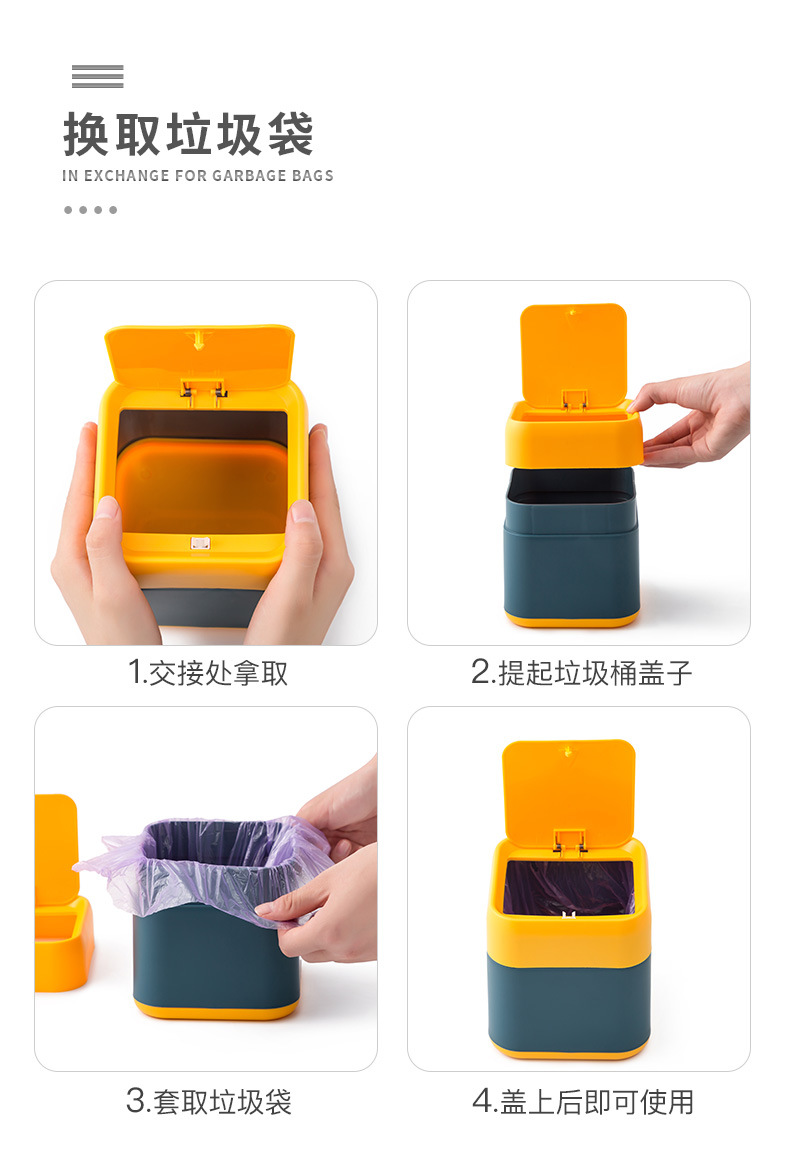 换取垃圾袋
IN EXCHANGE FOR GARBAGE BAGS

1.交接处拿取

2.提起垃圾桶盖子

3.套取垃圾袋

4.盖上后即可使用