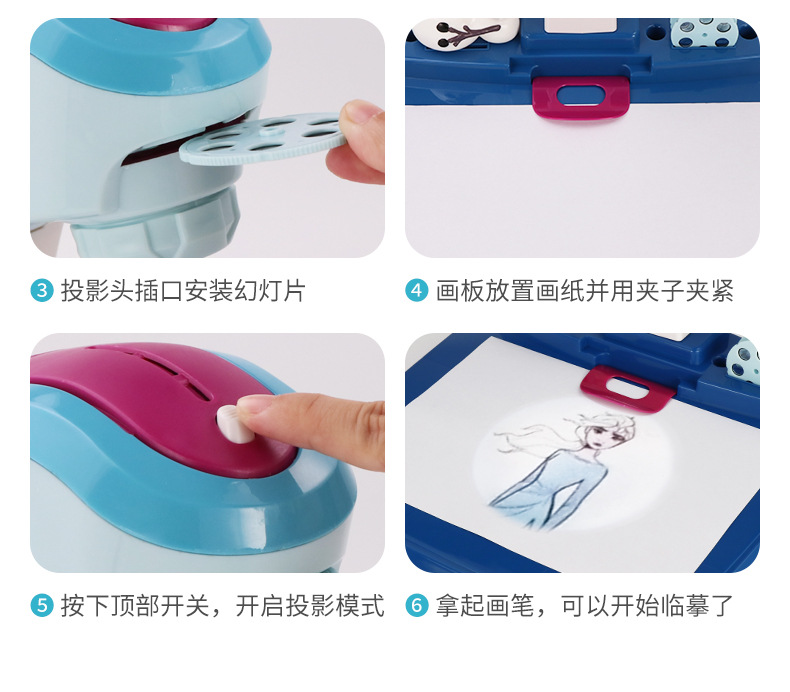 3 投影头插口安装幻灯片

4 画板放置画纸并用夹子夹紧

5 按下顶部开关，开启投影模式

6 拿起画笔，可以开始临摹了