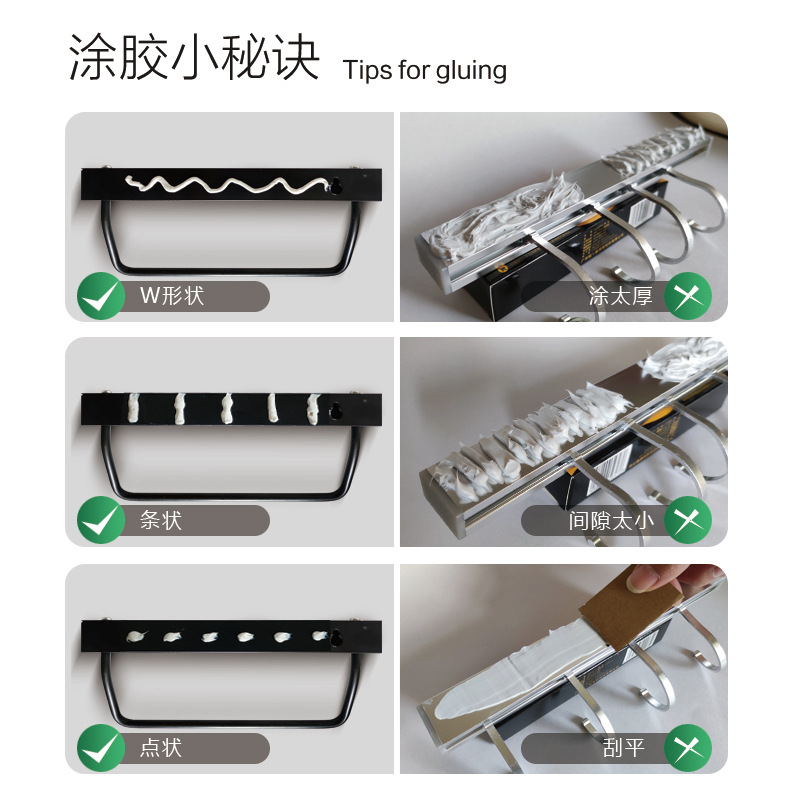 涂胶小秘诀 Tips for gluing

W形状

涂太厚

条状

间隙太小

点状

刮平