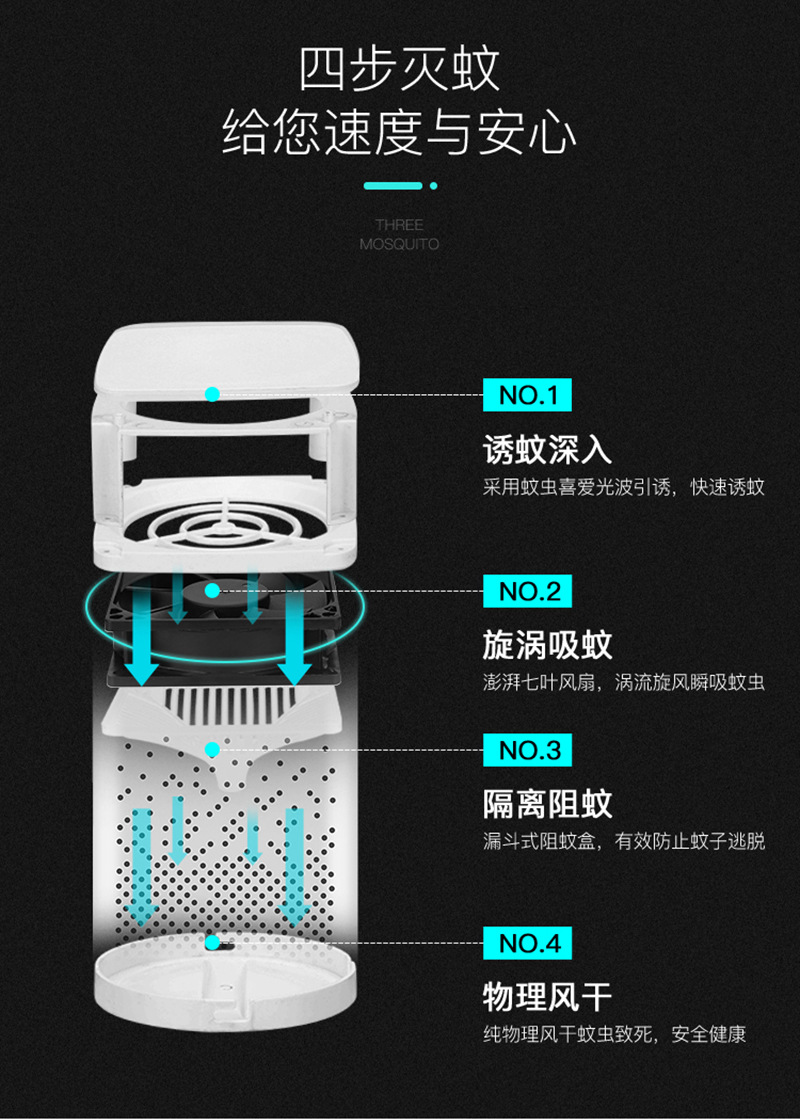 四步灭蚊
给您速度与安心

THREE
MOSQUITO

NO.1
诱蚊深入
采用蚊虫喜爱光波引诱，快速诱蚊

NO.2
旋涡吸蚊
澎湃七叶风扇，涡流旋风瞬吸蚊虫

NO.3
隔离阻蚊
漏斗式阻蚊盒，有效防止蚊子逃脱

NO.4
物理风干
纯物理风干蚊虫致死，安全健康