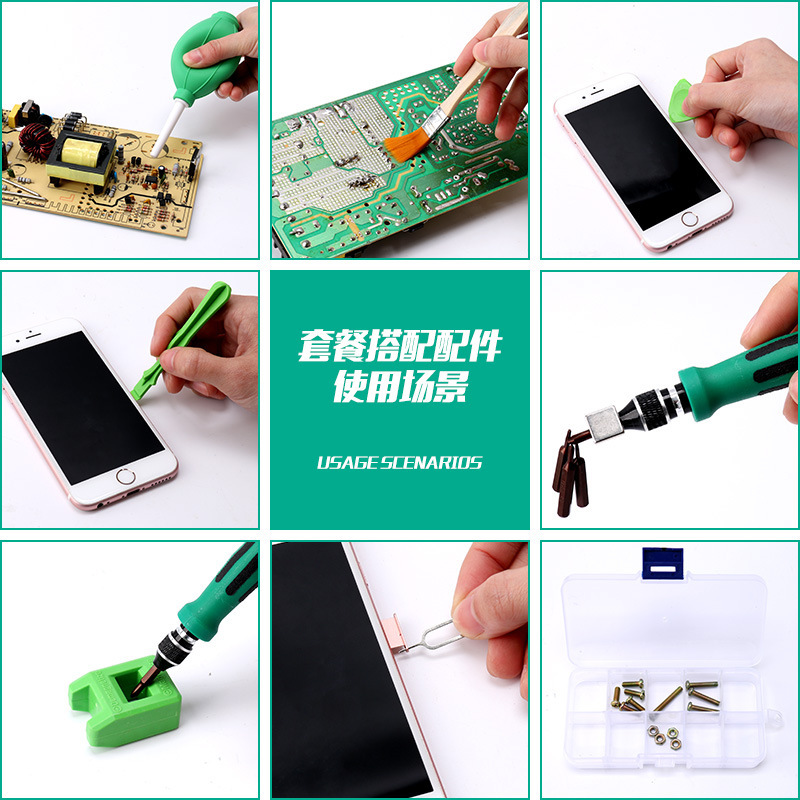 套餐搭配配件
使用场景

USAGE SCENARIOS