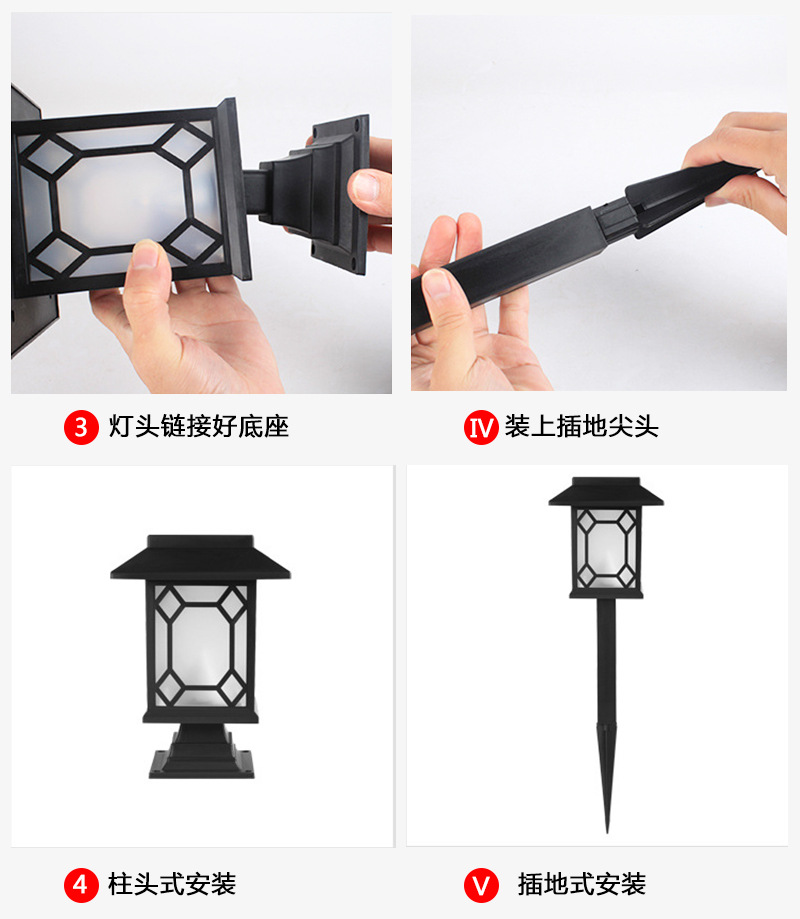 3 灯头链接好底座

IV 装上插地尖头

4 柱头式安装

V 插地式安装