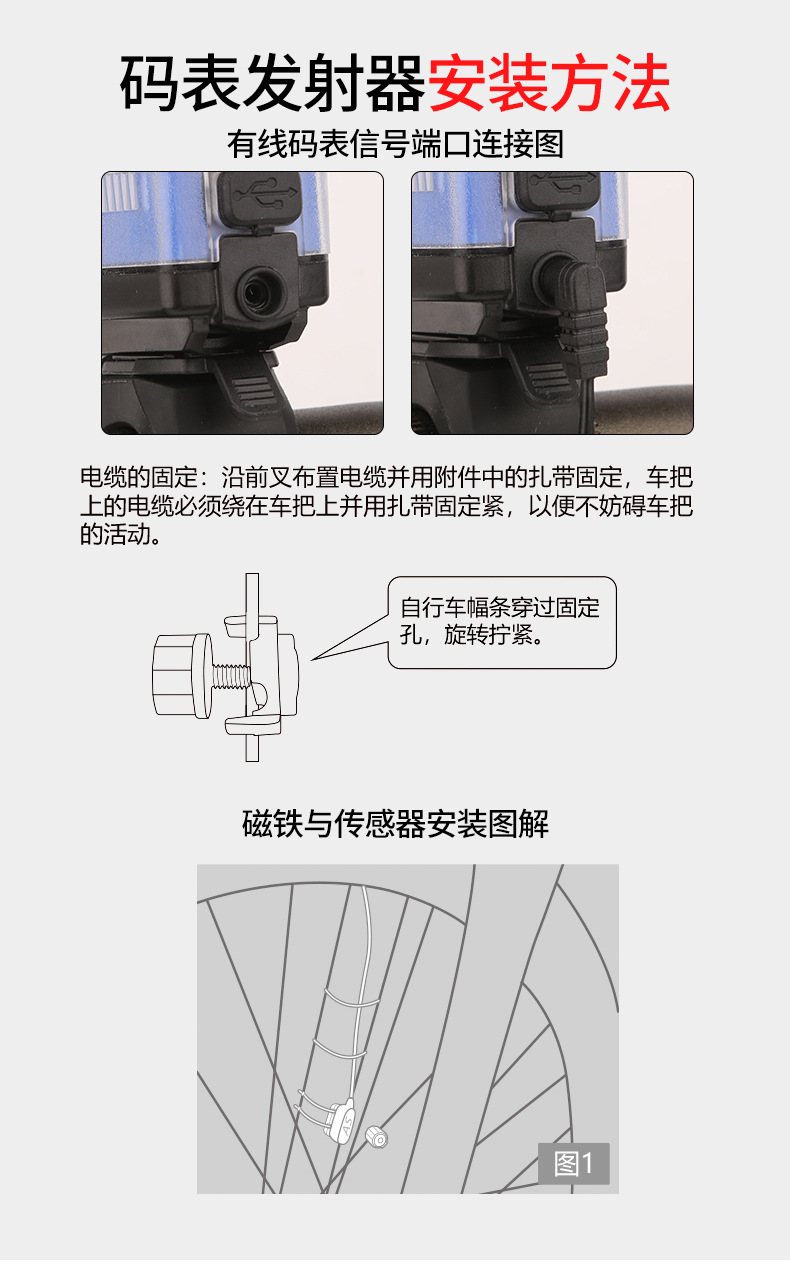 码表发射器安装方法

有线码表信号端口连接图

电缆的固定：沿前叉布置电缆并用附件中的扎带固定，车把上的电缆必须绕在车把上并用扎带固定紧，以便不妨碍车把的活动。

自行车幅条穿过固定孔，旋转拧紧。

磁铁与传感器安装图解

图1