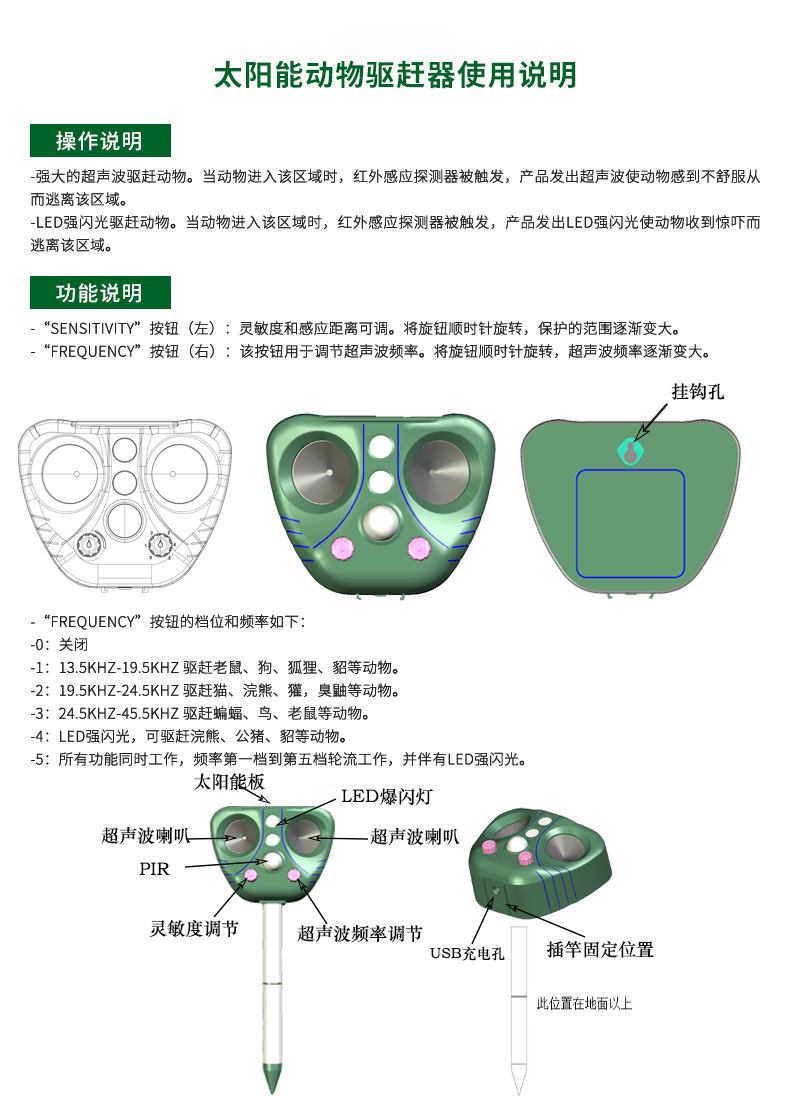 太阳能动物驱赶器使用说明

操作说明

-强大的超声波驱赶动物。当动物进入该区域时，红外感应探测器被触发，产品发出超声波使动物感到不舒服从而逃离该区域。
-LED强闪光驱赶动物。当动物进入该区域时，红外感应探测器被触发，产品发出LED强闪光使动物收到惊吓而逃离该区域。

功能说明

-“SENSITIVITY”按钮（左）：灵敏度和感应距离可调。将旋钮顺时针旋转，保护的范围逐渐变大。
-“FREQUENCY”按钮（右）：该按钮用于调节超声波频率。将旋钮顺时针旋转，超声波频率逐渐变大。

挂钩孔

-“FREQUENCY”按钮的档位和频率如下：
-0：关闭
-1：13.5KHZ-19.5KHZ 驱赶老鼠、狗、狐狸、貂等动物。
-2：19.5KHZ-24.5KHZ 驱赶猫、浣熊、獾，臭鼬等动物。
-3：24.5KHZ-45.5KHZ 驱赶蝙蝠、鸟、老鼠等动物。
-4：LED强闪光，可驱赶浣熊、公猪、貂等动物。
-5：所有功能同时工作，频率第一档到第五档轮流工作，并伴有LED强闪光。

太阳能板
LED爆闪灯
超声波喇叭
超声波喇叭
PIR
灵敏度调节
超声波频率调节
USB充电孔
插竿固定位置
此位置在地面以上