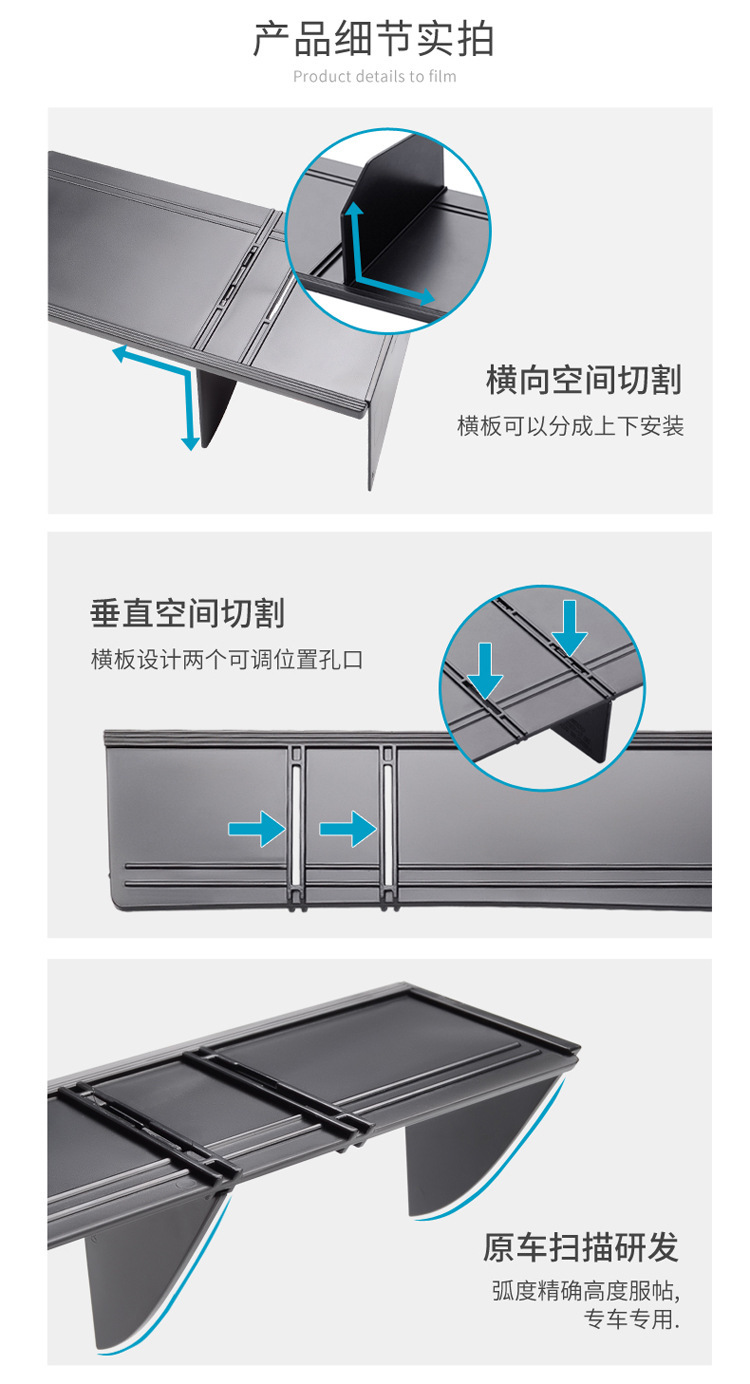 产品细节实拍
Product details to film

横向空间切割
横板可以分成上下安装

垂直空间切割
横板设计两个可调位置孔口

原车扫描研发
弧度精确高度服帖,
专车专用.