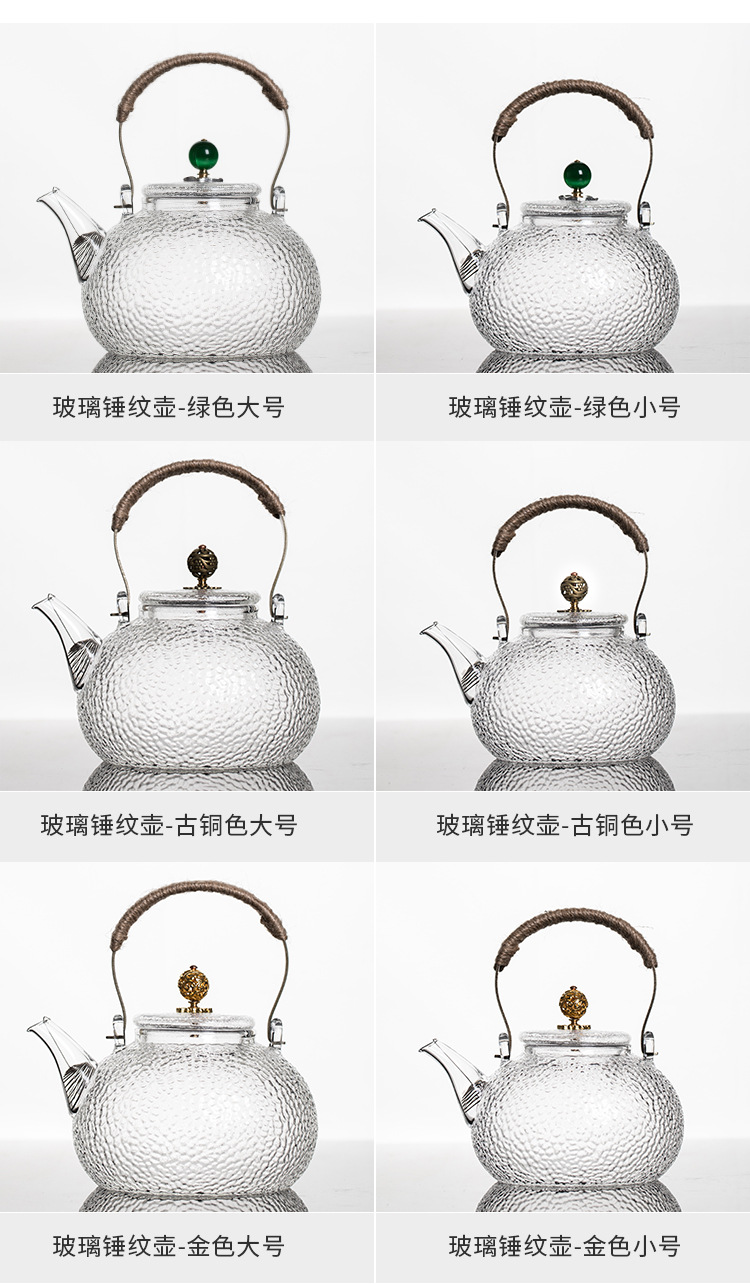 玻璃锤纹壶-绿色大号

玻璃锤纹壶-绿色小号

玻璃锤纹壶-古铜色大号

玻璃锤纹壶-古铜色小号

玻璃锤纹壶-金色大号

玻璃锤纹壶-金色小号