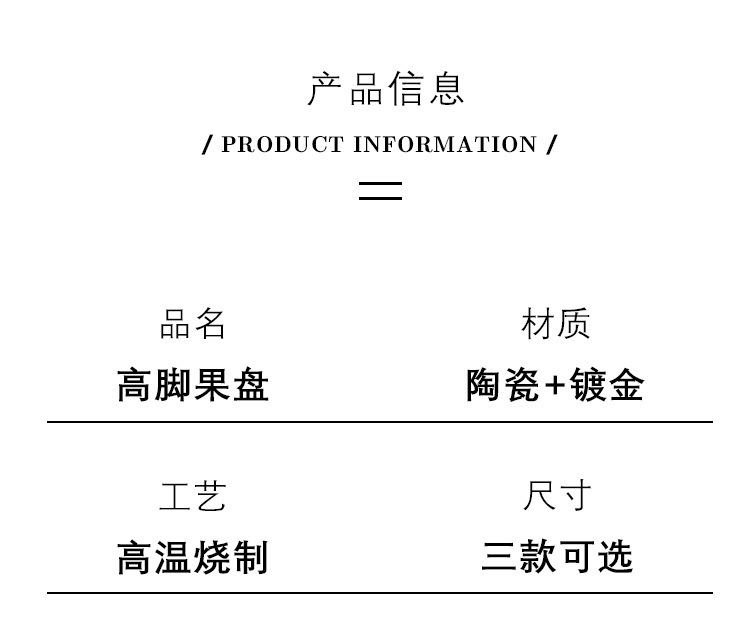 产品信息

/ PRODUCT INFORMATION /

品名
高脚果盘

材质
陶瓷+镀金

工艺
高温烧制

尺寸
三款可选