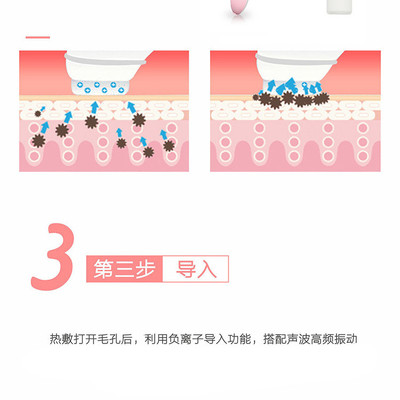 3

第三步 导入

热敷打开毛孔后，利用负离子导入功能，搭配声波高频振动