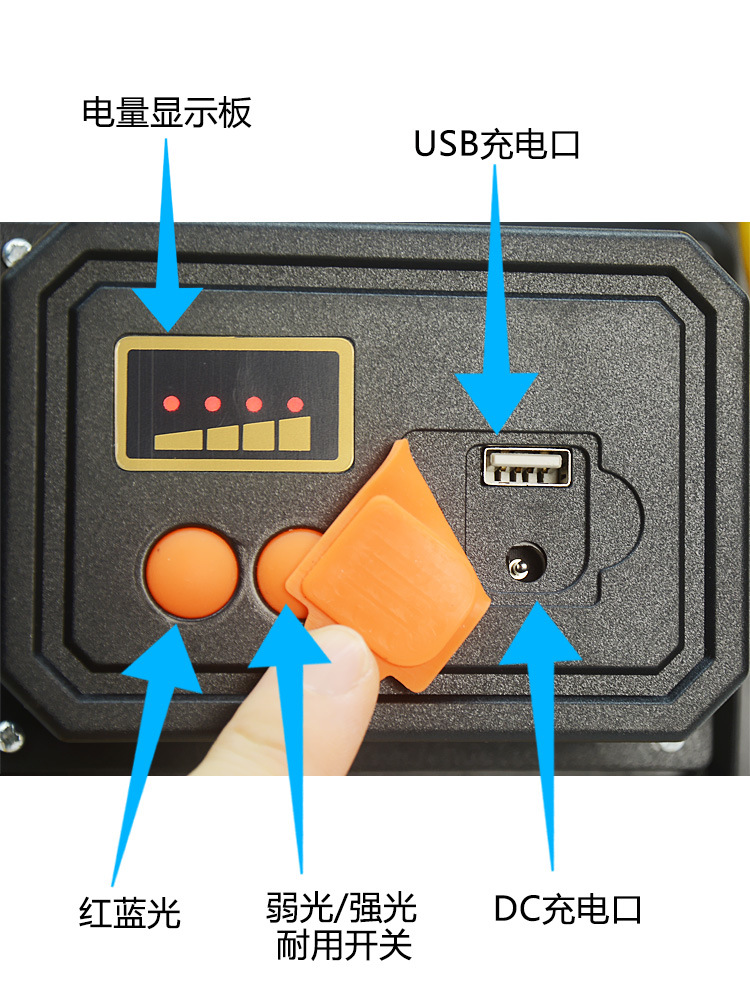 电量显示板

USB充电口

红蓝光

弱光/强光
耐用开关

DC充电口