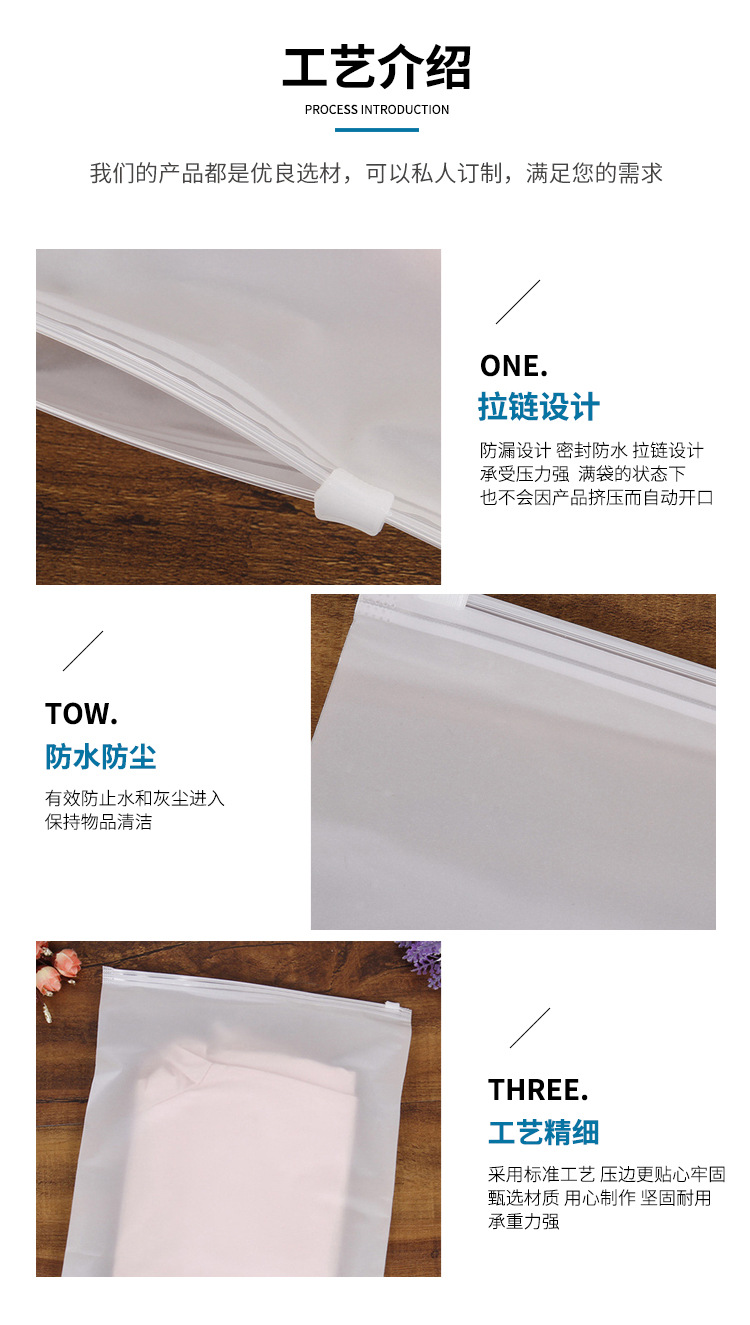 工艺介绍
PROCESS INTRODUCTION

我们的产品都是优良选材，可以私人订制，满足您的需求

ONE.
拉链设计
防漏设计 密封防水 拉链设计
承受压力强 满袋的状态下
也不会因产品挤压而自动开口

TOW.
防水防尘
有效防止水和灰尘进入
保持物品清洁

THREE.
工艺精细
采用标准工艺 压边更贴心牢固
甄选材质 用心制作 坚固耐用
承重力强