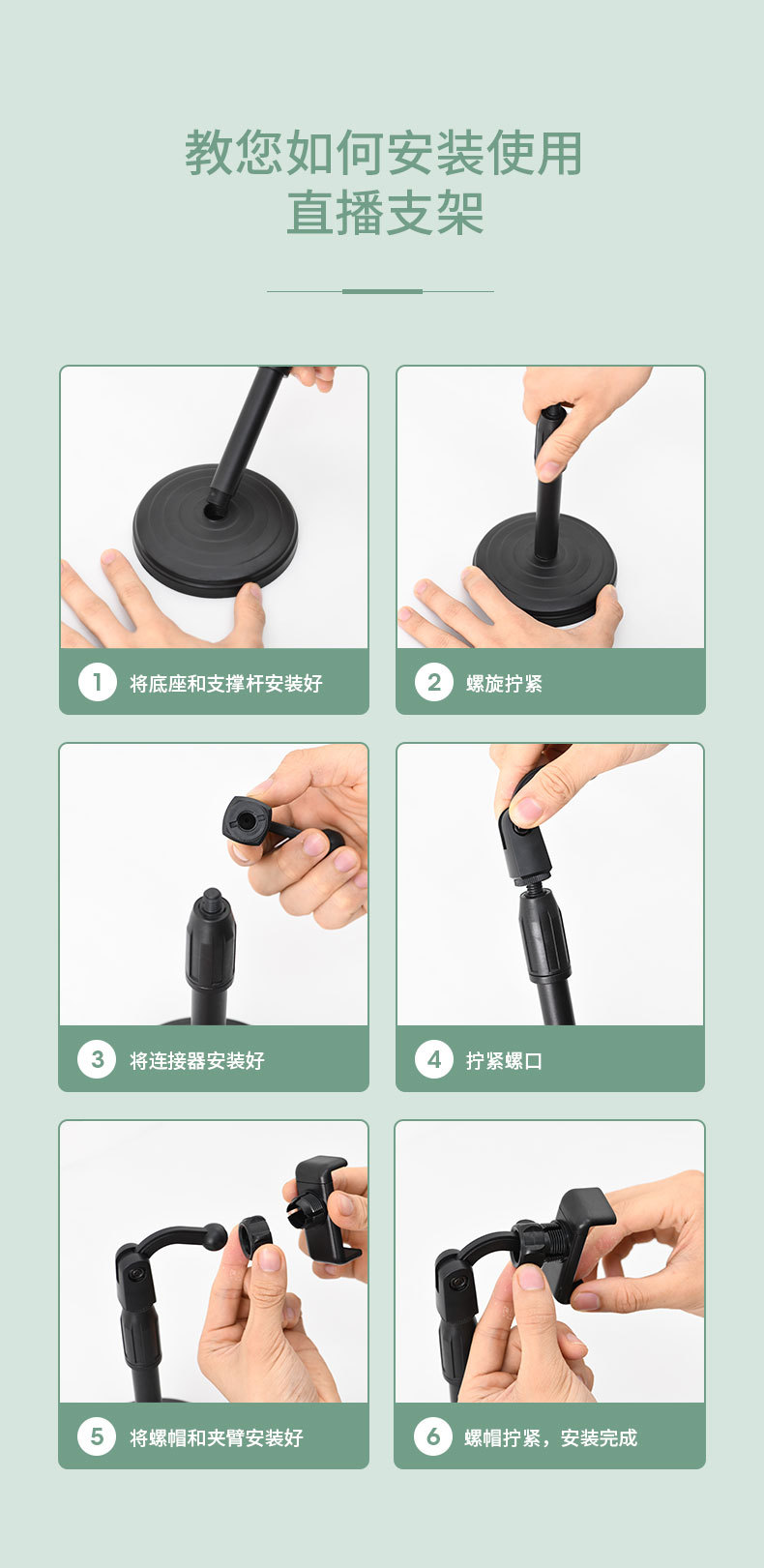 教您如何安装使用
直播支架

1 将底座和支撑杆安装好

2 螺旋拧紧

3 将连接器安装好

4 拧紧螺口

5 将螺帽和夹臂安装好

6 螺帽拧紧，安装完成