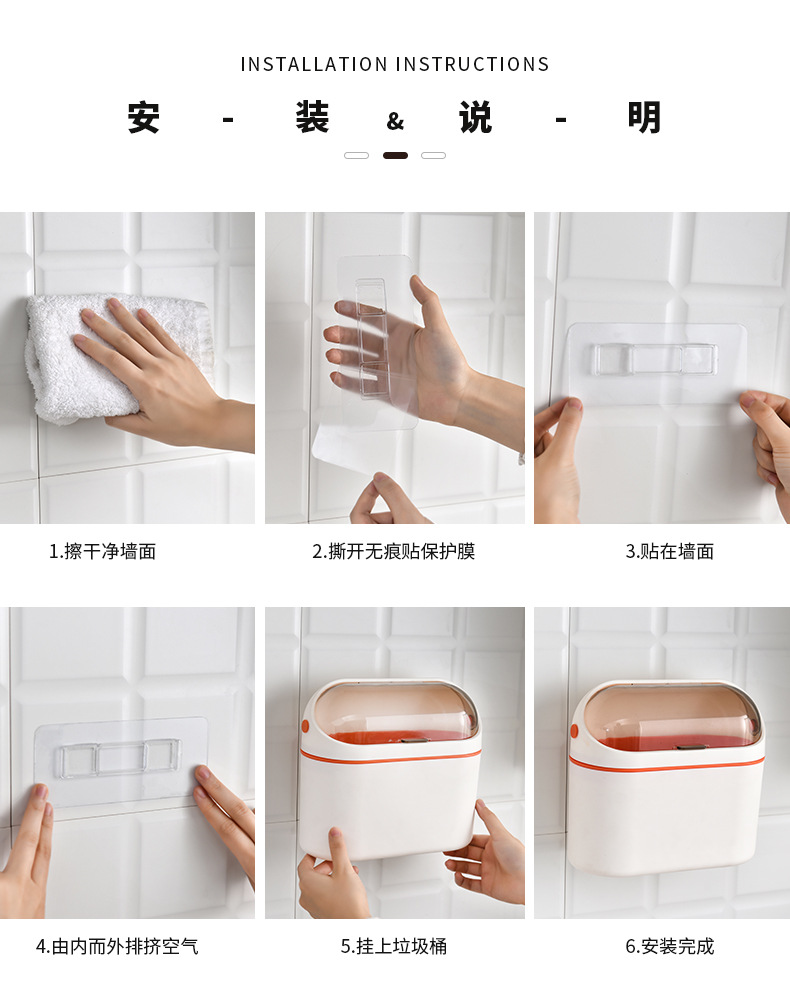 INSTALLATION INSTRUCTIONS

安 - 装 & 说 - 明

1.擦干净墙面

2.撕开无痕贴保护膜

3.贴在墙面

4.由内而外排挤空气

5.挂上垃圾桶

6.安装完成