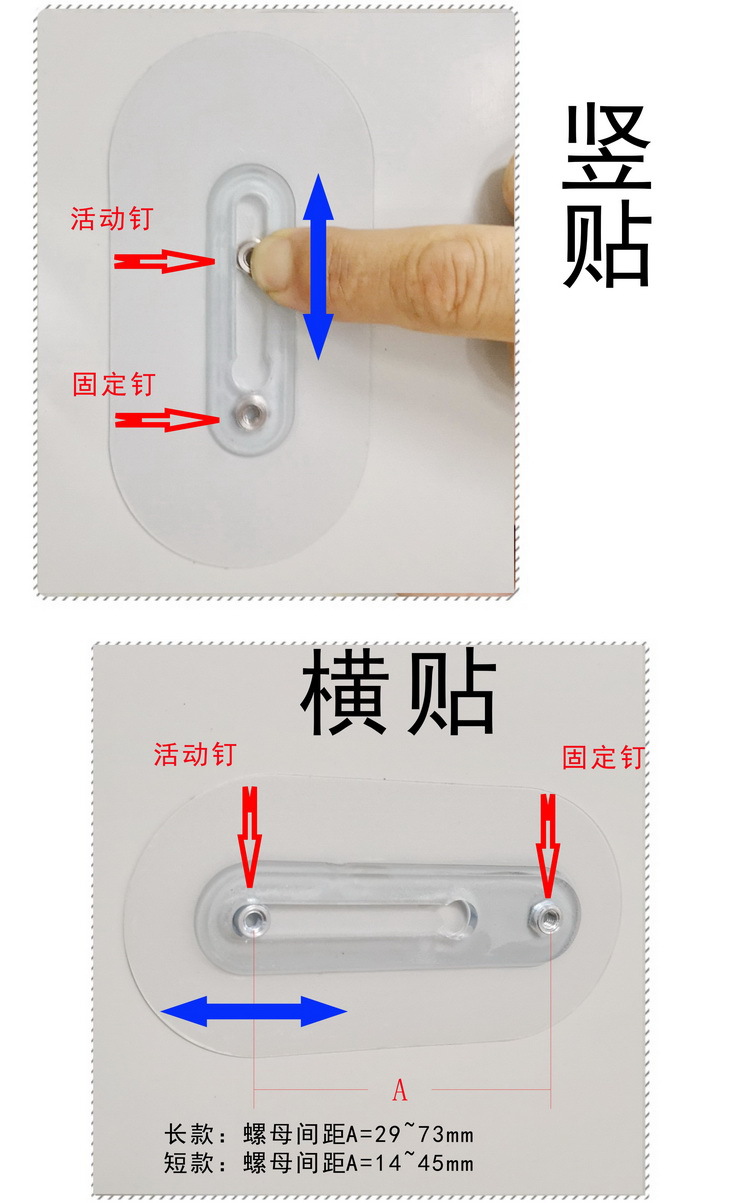 竖贴

活动钉

固定钉

横贴

活动钉

固定钉

A

长款：螺母间距A=29~73mm
短款：螺母间距A=14~45mm