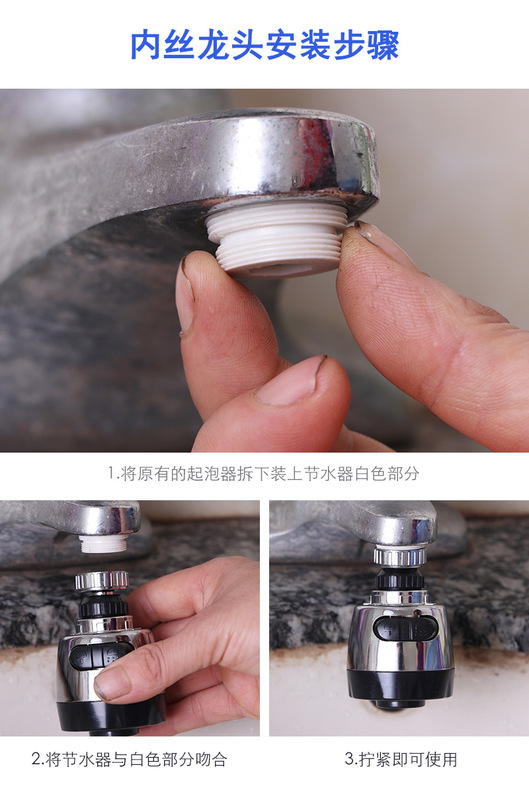 内丝龙头安装步骤

1.将原有的起泡器拆下装上节水器白色部分

2.将节水器与白色部分吻合

3.拧紧即可使用