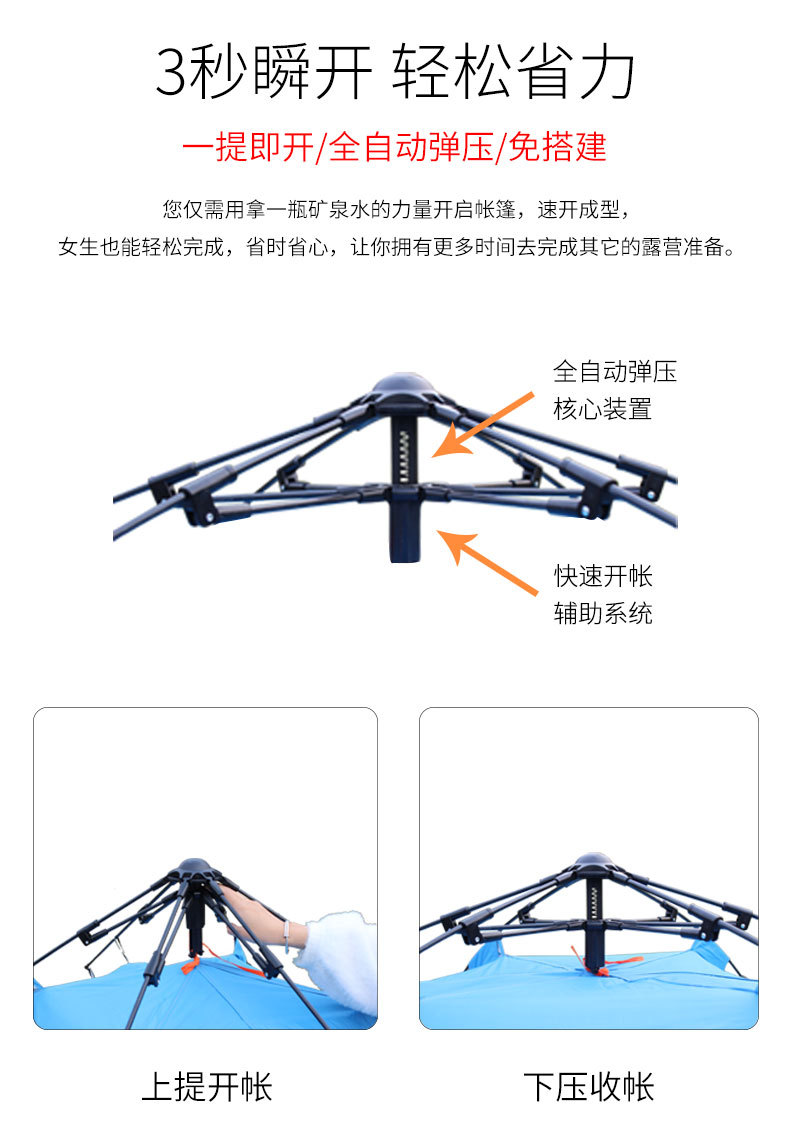 3秒瞬开 轻松省力

一提即开/全自动弹压/免搭建

您仅需用拿一瓶矿泉水的力量开启帐篷，速开成型，
女生也能轻松完成，省时省心，让你拥有更多时间去完成其它的露营准备。

全自动弹压
核心装置

快速开帐
辅助系统

上提开帐

下压收帐