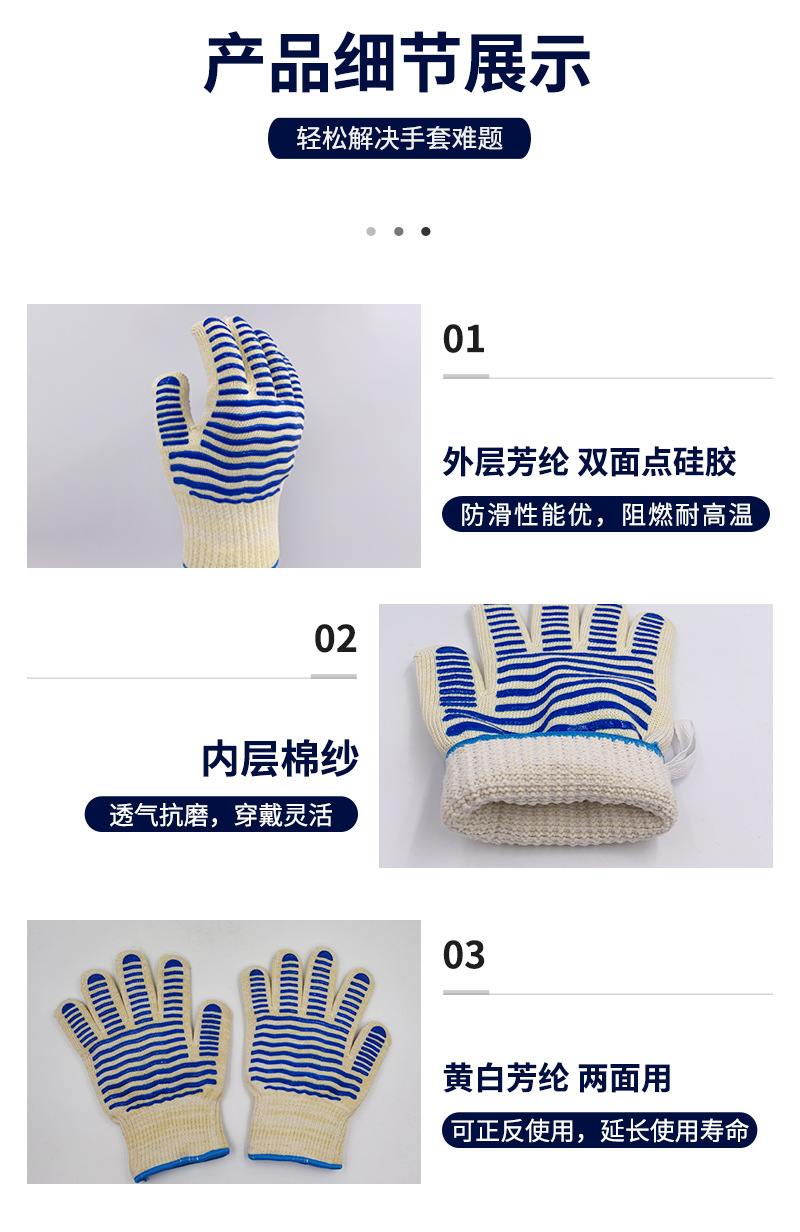 产品细节展示

轻松解决手套难题

01

外层芳纶 双面点硅胶

防滑性能优，阻燃耐高温

02

内层棉纱

透气抗磨，穿戴灵活

03

黄白芳纶 两面用

可正反使用，延长使用寿命