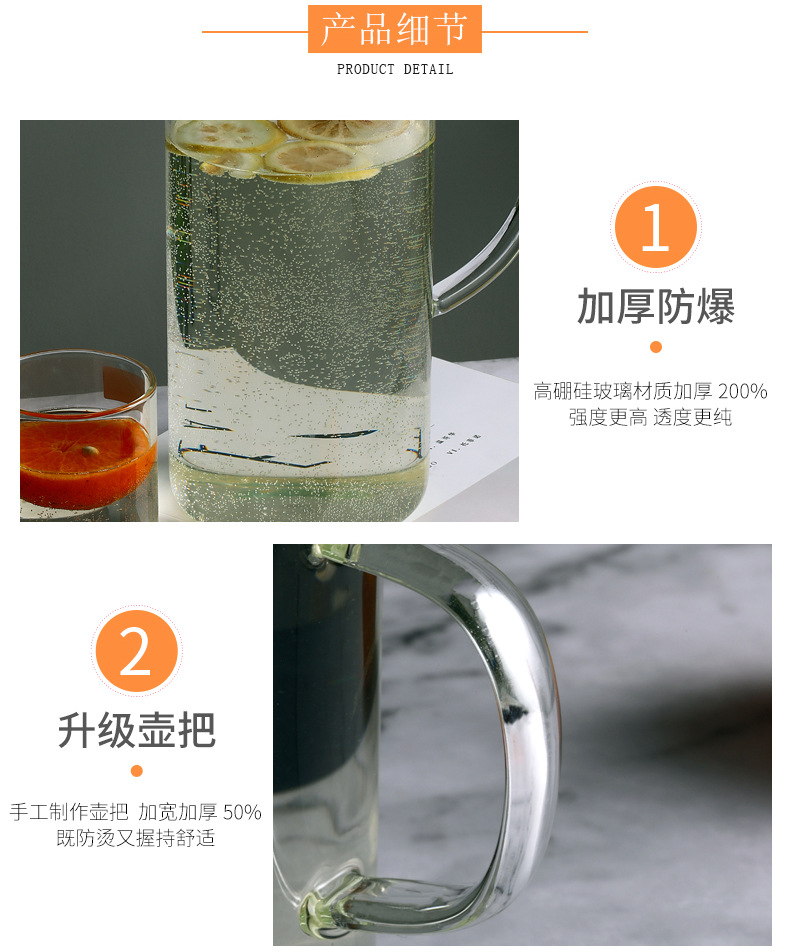 产品细节
PRODUCT DETAIL

1
加厚防爆
高硼硅玻璃材质加厚 200%
强度更高 透度更纯

2
升级壶把
手工制作壶把 加宽加厚 50%
既防烫又握持舒适