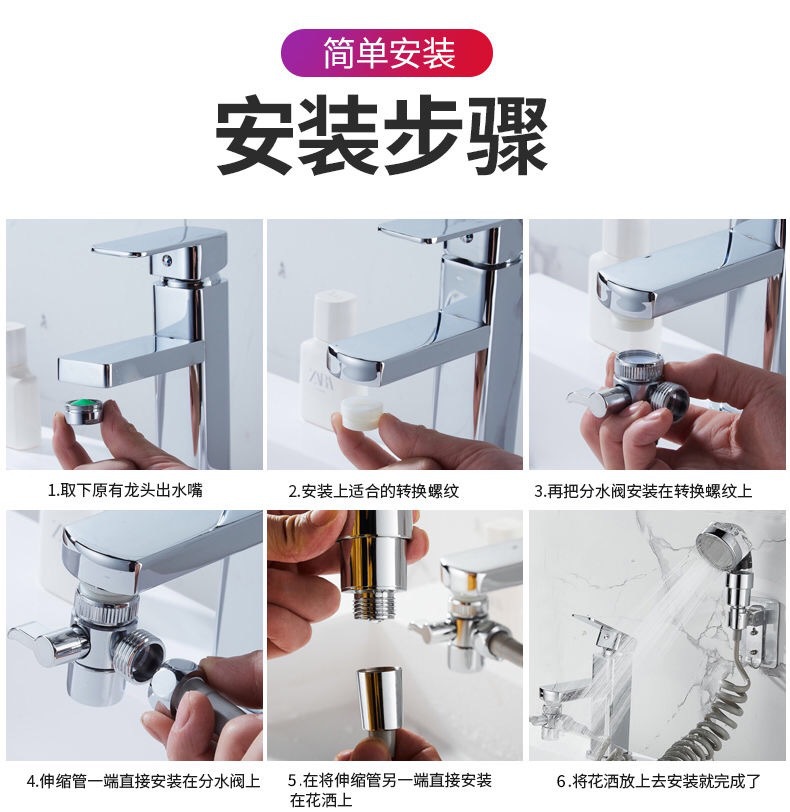 简单安装

安装步骤

1.取下原有龙头出水嘴

2.安装上适合的转换螺纹

3.再把分水阀安装在转换螺纹上

4.伸缩管一端直接安装在分水阀上

5.在将伸缩管另一端直接安装在花洒上

6.将花洒放上去安装就完成了