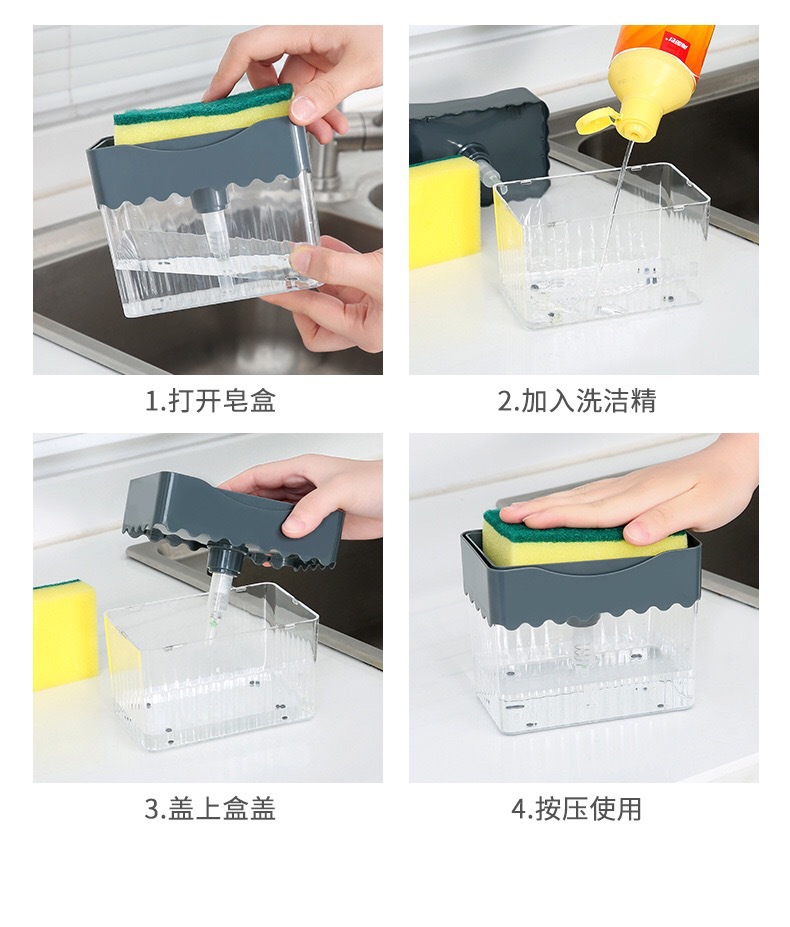 1.打开皂盒

2.加入洗洁精

3.盖上盒盖

4.按压使用