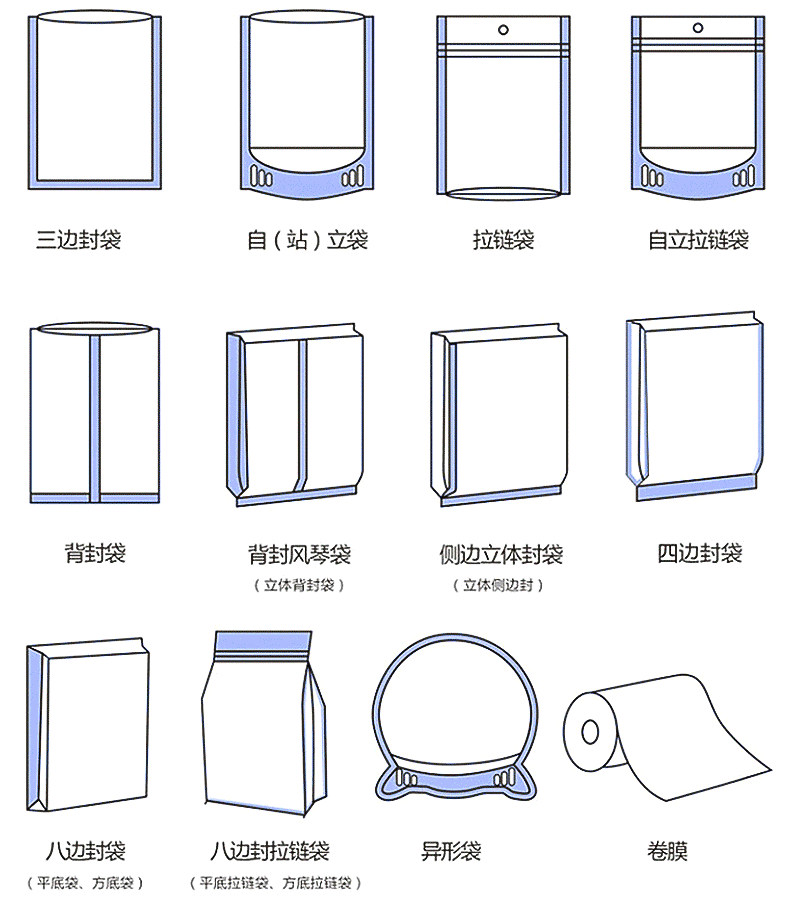 三边封袋

自（站）立袋

拉链袋

自立拉链袋

背封袋

背封风琴袋
（立体背封袋）

侧边立体封袋
（立体侧边封）

四边封袋

八边封袋
（平底袋、方底袋）

八边封拉链袋
（平底拉链袋、方底拉链袋）

异形袋

卷膜