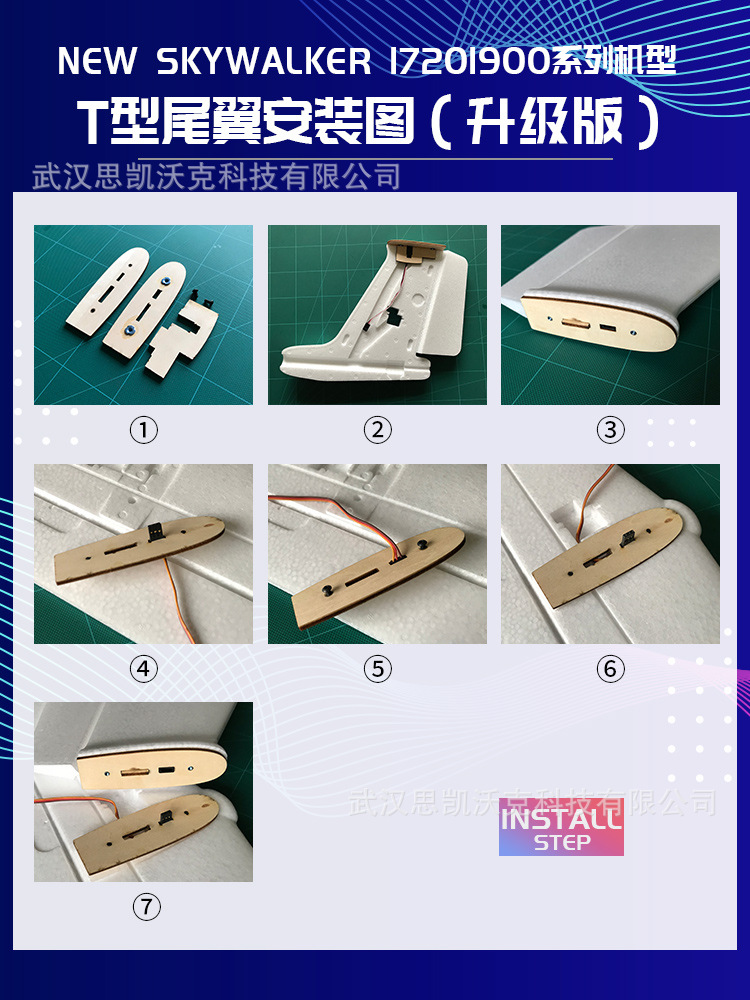 NEW SKYWALKER 17201900系列机型

T型尾翼安装图（升级版）

武汉思凯沃克科技有限公司

①

②

③

④

⑤

⑥

⑦

武汉思凯沃克科技有限公司

INSTALL
STEP