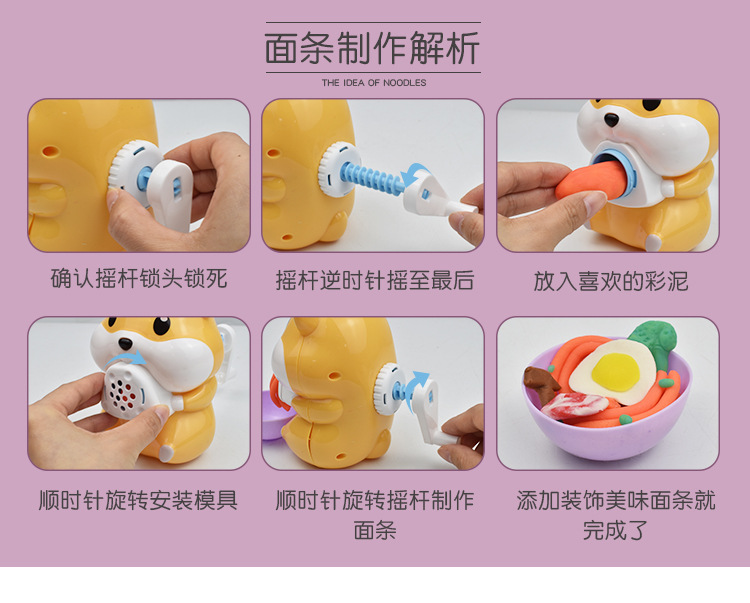 面条制作解析

THE IDEA OF NOODLES

确认摇杆锁头锁死

摇杆逆时针摇至最后

放入喜欢的彩泥

顺时针旋转安装模具

顺时针旋转摇杆制作面条

添加装饰美味面条就完成了