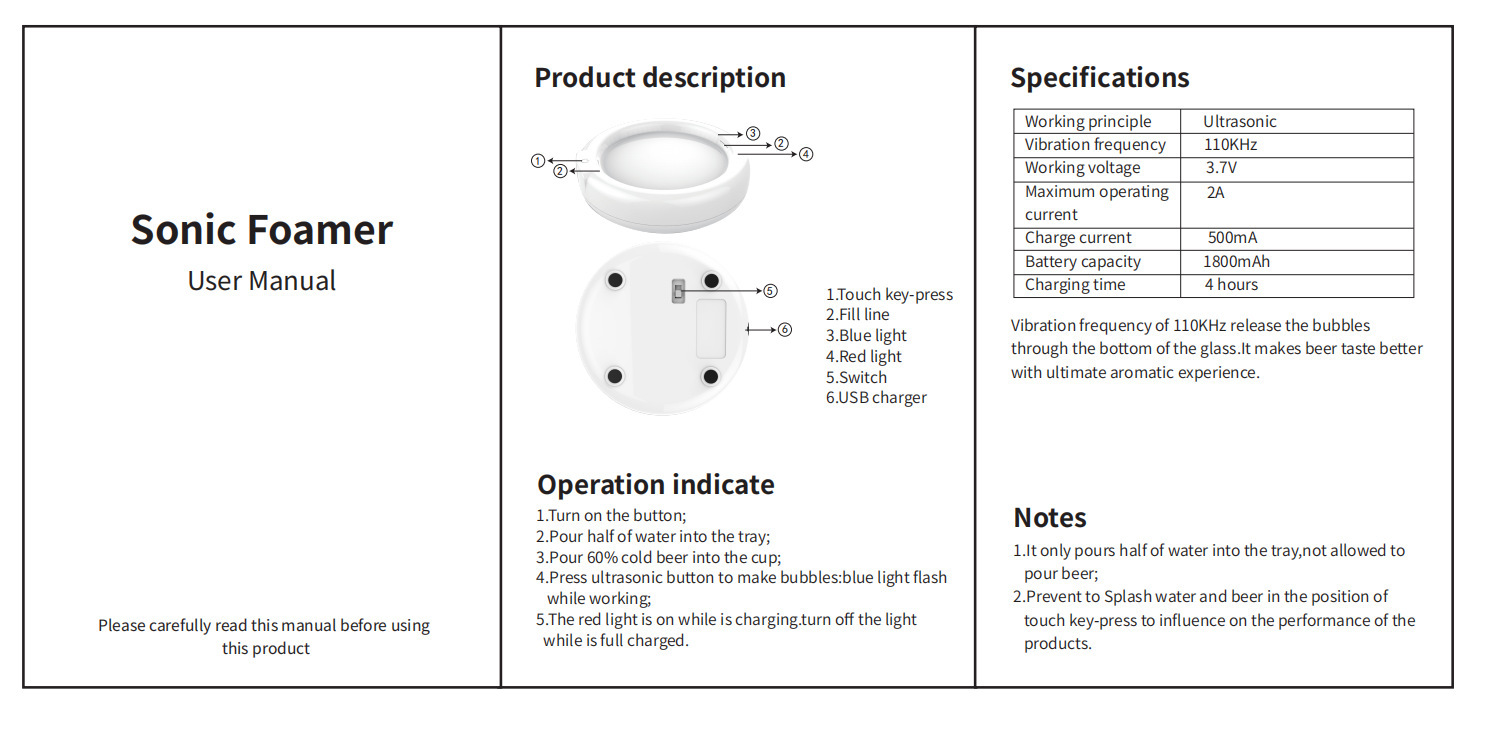 Sonic Foamer

User Manual

Please carefully read this manual before using this product

Product description

① ② ③ ② ④ ⑤ ⑥

1.Touch key-press
2.Fill line
3.Blue light
4.Red light
5.Switch
6.USB charger

Operation indicate

1.Turn on the button;
2.Pour half of water into the tray;
3.Pour 60% cold beer into the cup;
4.Press ultrasonic button to make bubbles:blue light flash while working;
5.The red light is on while is charging.turn off the light while is full charged.

Specifications

| Working principle | Ultrasonic |
|---|---|
| Vibration frequency | 110KHz |
| Working voltage | 3.7V |
| Maximum operating current | 2A |
| Charge current | 500mA |
| Battery capacity | 1800mAh |
| Charging time | 4 hours |

Vibration frequency of 110KHz release the bubbles through the bottom of the glass.It makes beer taste better with ultimate aromatic experience.

Notes

1.It only pours half of water into the tray,not allowed to pour beer;
2.Prevent to Splash water and beer in the position of touch key-press to influence on the performance of the products.