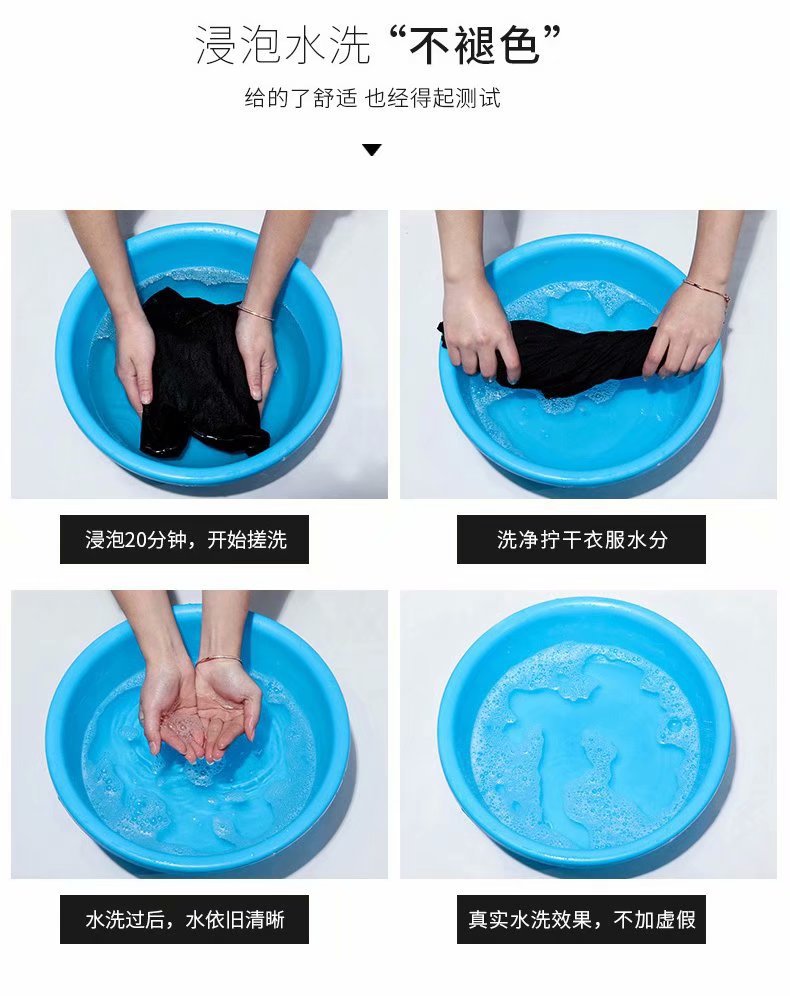 浸泡水洗“不褪色”

给的了舒适 也经得起测试

浸泡20分钟，开始搓洗

洗净拧干衣服水分

水洗过后，水依旧清晰

真实水洗效果，不加虚假