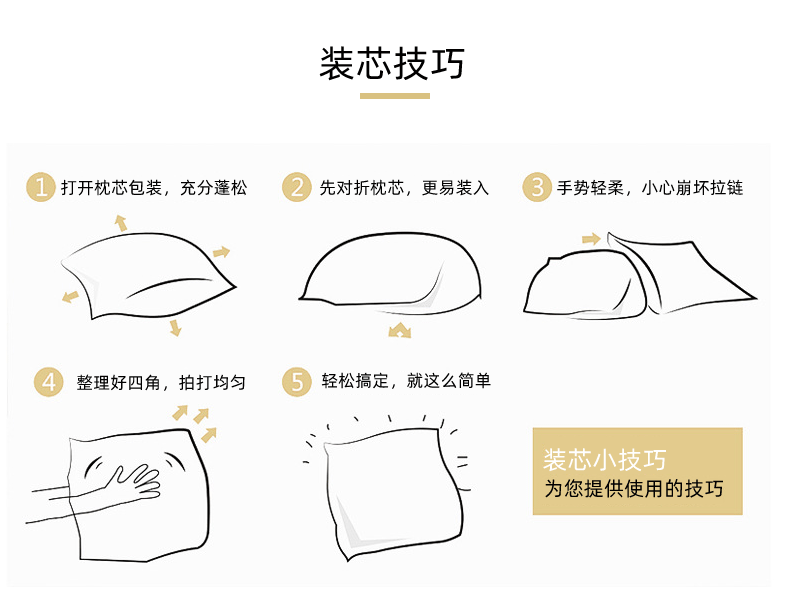 装芯技巧

1 打开枕芯包装，充分蓬松

2 先对折枕芯，更易装入

3 手势轻柔，小心崩坏拉链

4 整理好四角，拍打均匀

5 轻松搞定，就这么简单

装芯小技巧
为您提供使用的技巧