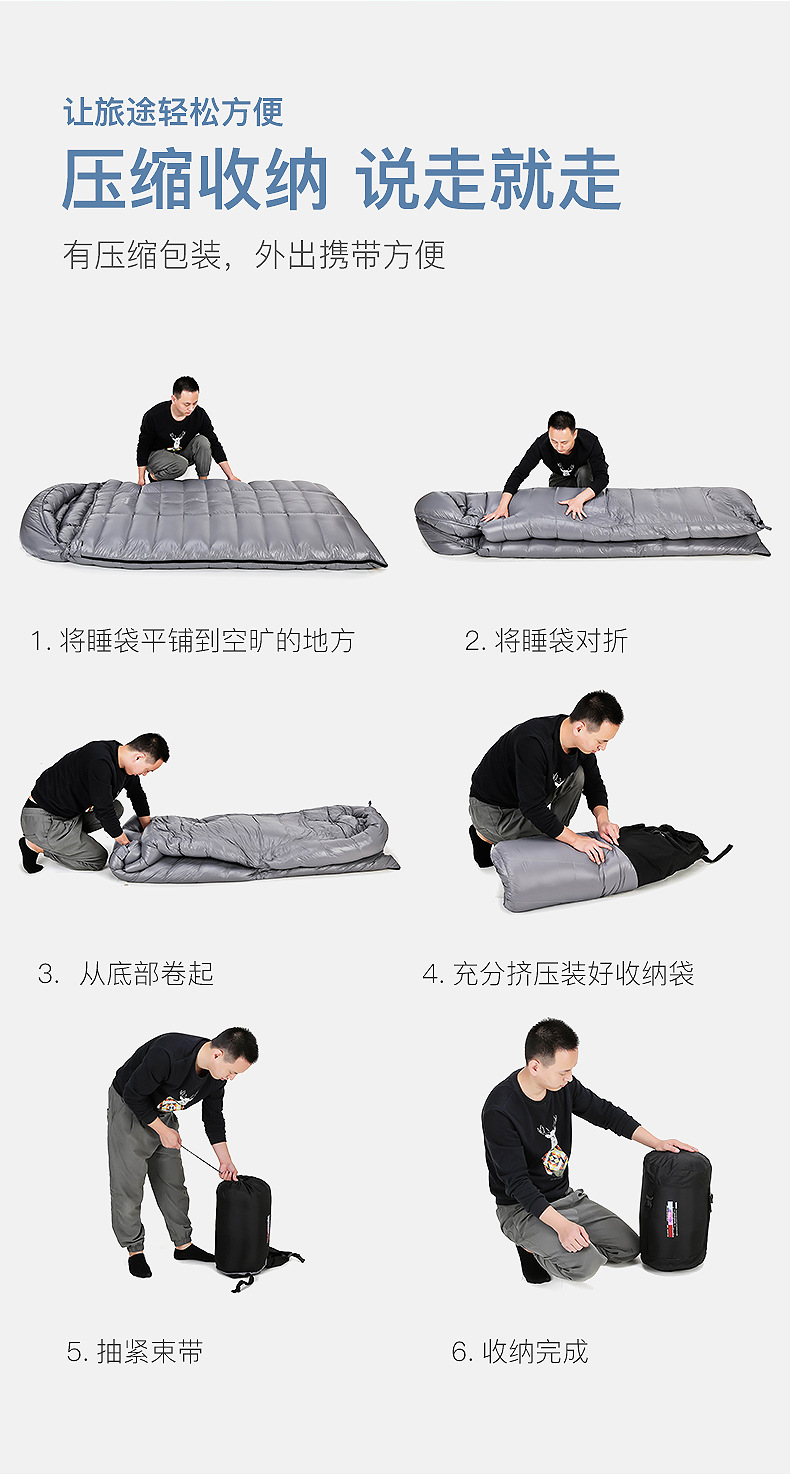 让旅途轻松方便

压缩收纳 说走就走

有压缩包装，外出携带方便

1. 将睡袋平铺到空旷的地方

2. 将睡袋对折

3. 从底部卷起

4. 充分挤压装好收纳袋

5. 抽紧束带

6. 收纳完成