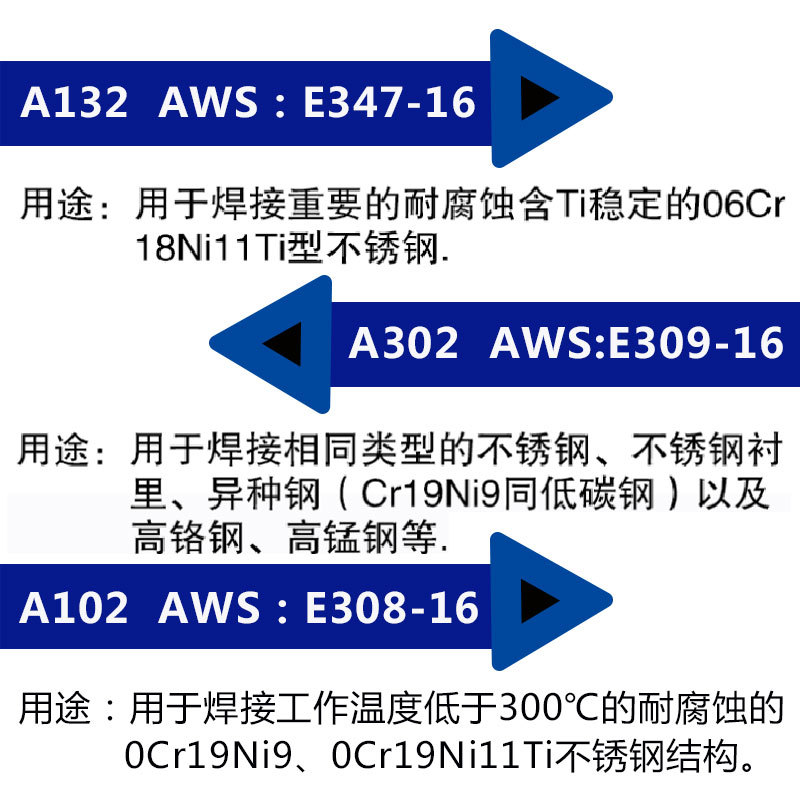 A132 AWS：E347-16

用途：用于焊接重要的耐腐蚀含Ti稳定的06Cr18Ni11Ti型不锈钢.

A302 AWS:E309-16

用途：用于焊接相同类型的不锈钢、不锈钢衬里、异种钢（Cr19Ni9同低碳钢）以及高铬钢、高锰钢等.

A102 AWS：E308-16

用途：用于焊接工作温度低于300℃的耐腐蚀的0Cr19Ni9、0Cr19Ni11Ti不锈钢结构。