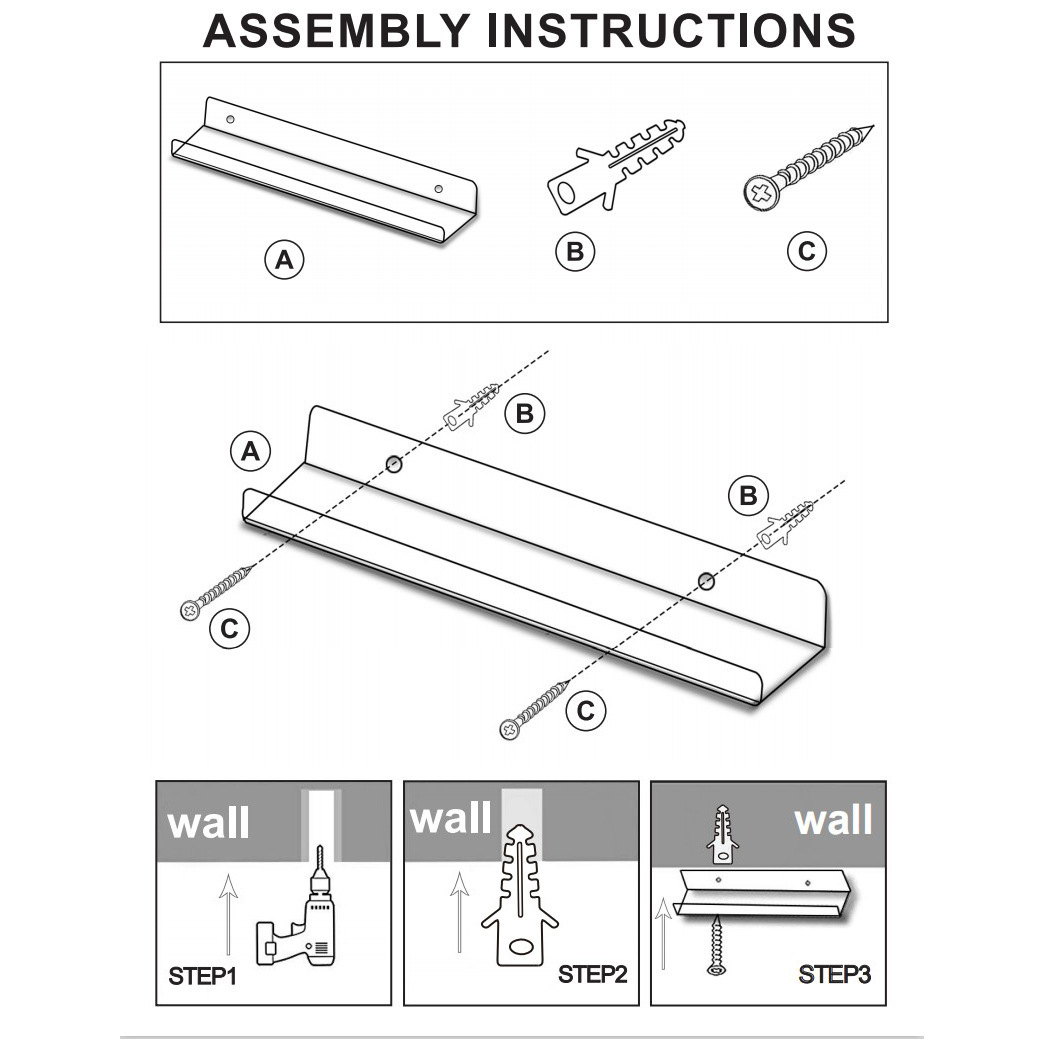 ASSEMBLY INSTRUCTIONS

A

B

C

A

B

B

C

C

wall

STEP1

wall

STEP2

wall

STEP3