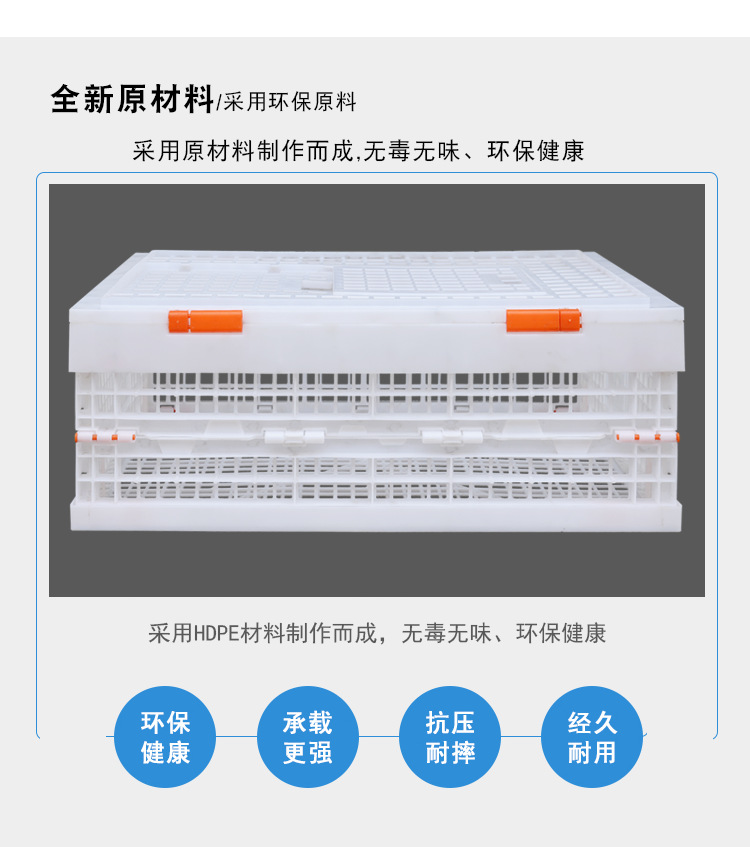 全新原材料/采用环保原料

采用原材料制作而成,无毒无味、环保健康

采用HDPE材料制作而成，无毒无味、环保健康

环保健康

承载更强

抗压耐摔

经久耐用