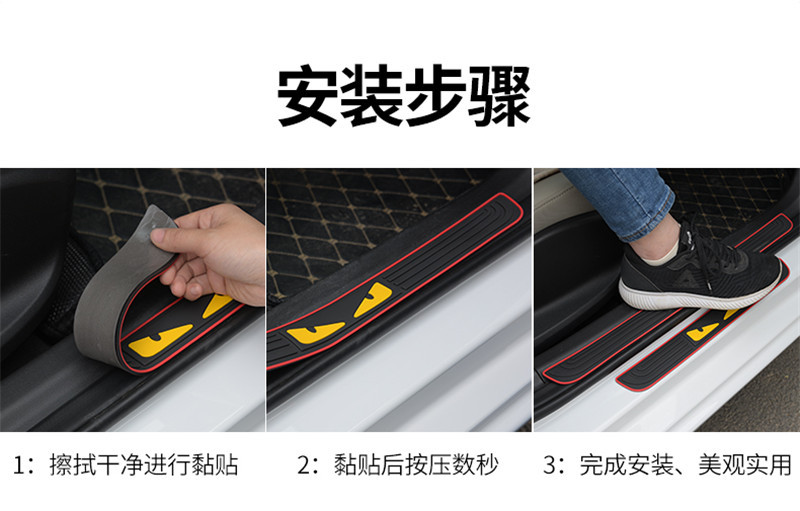 安装步骤

1：擦拭干净进行黏贴

2：黏贴后按压数秒

3：完成安装、美观实用