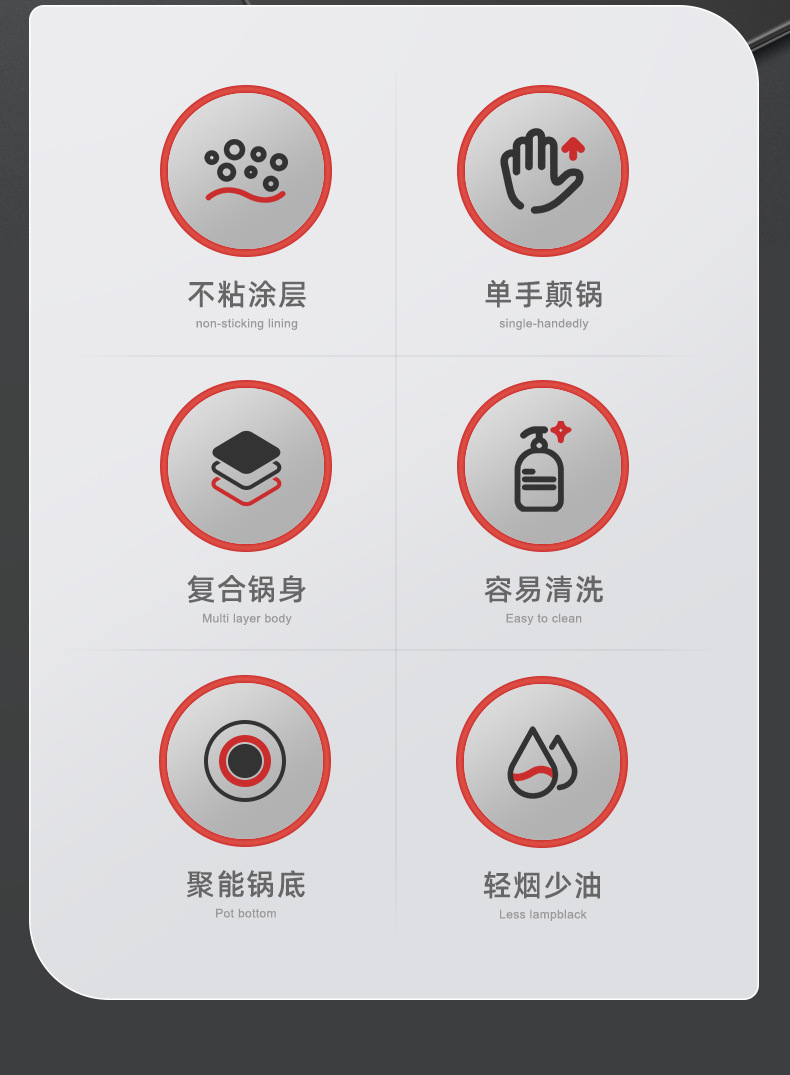 不粘涂层
non-sticking lining

单手颠锅
single-handedly

复合锅身
Multi layer body

容易清洗
Easy to clean

聚能锅底
Pot bottom

轻烟少油
Less lampblack