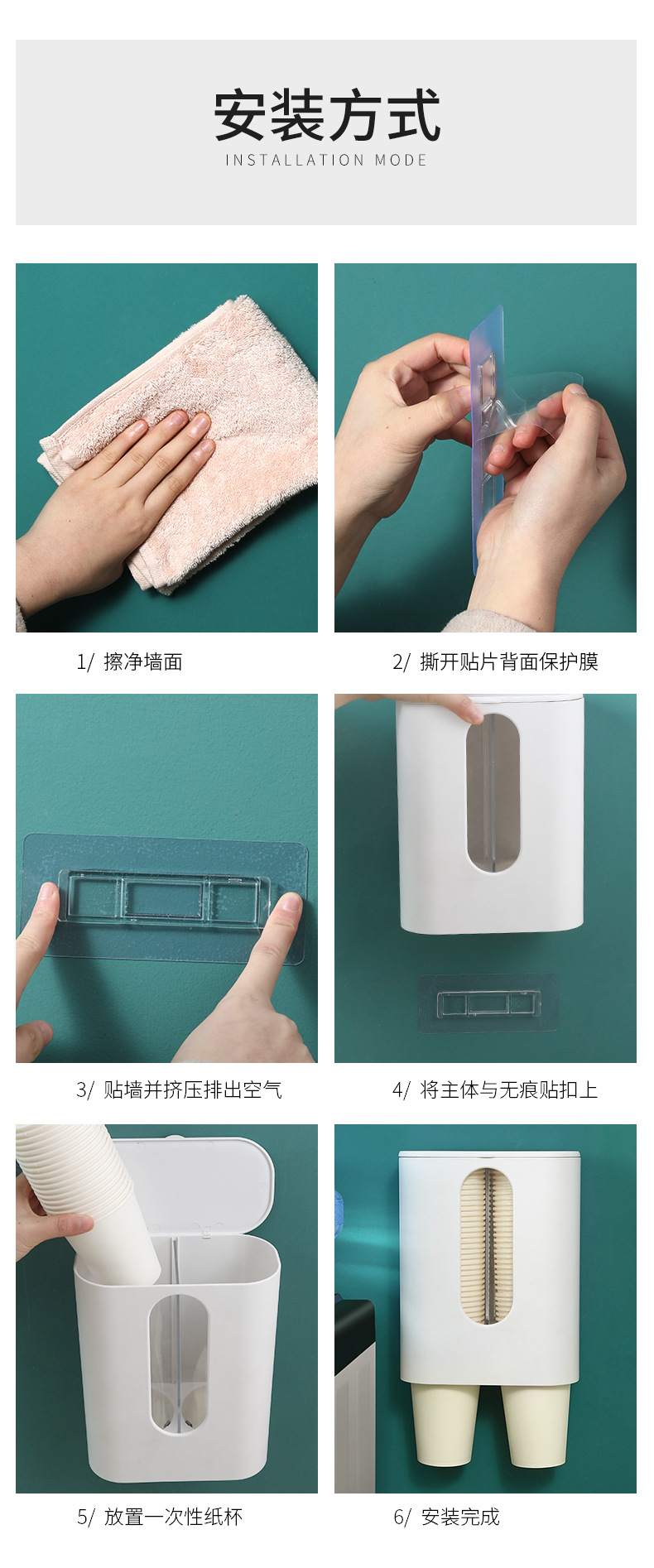 安装方式
INSTALLATION MODE

1/ 擦净墙面

2/ 撕开贴片背面保护膜

3/ 贴墙并挤压排出空气

4/ 将主体与无痕贴扣上

5/ 放置一次性纸杯

6/ 安装完成