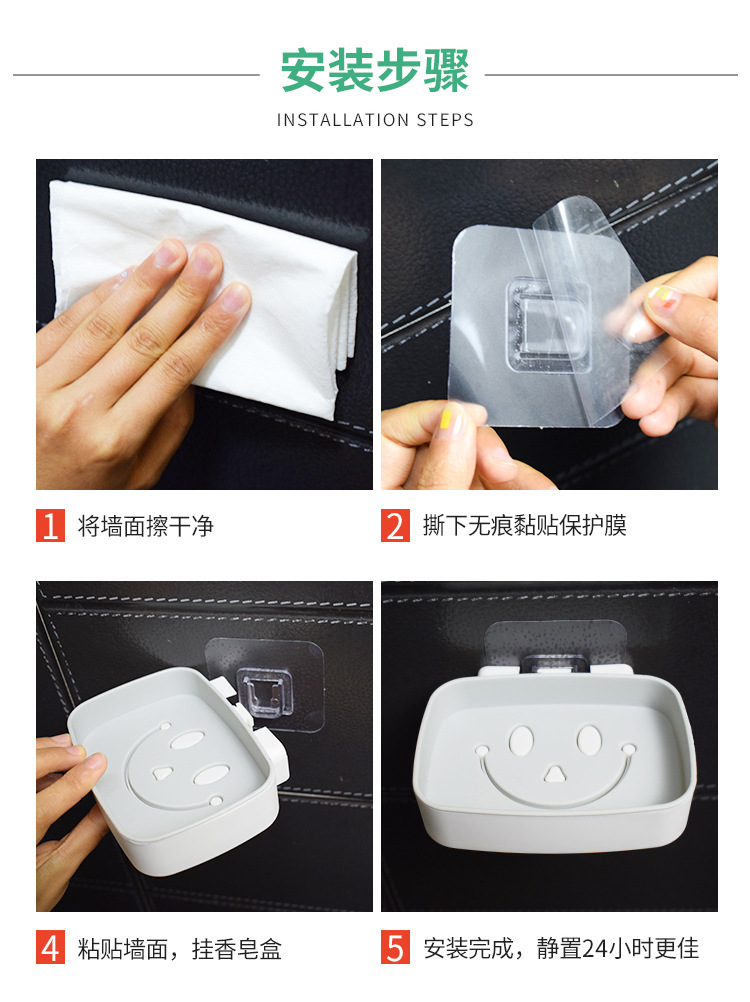 安装步骤

INSTALLATION STEPS

1 将墙面擦干净

2 撕下无痕黏贴保护膜

4 粘贴墙面，挂香皂盒

5 安装完成，静置24小时更佳