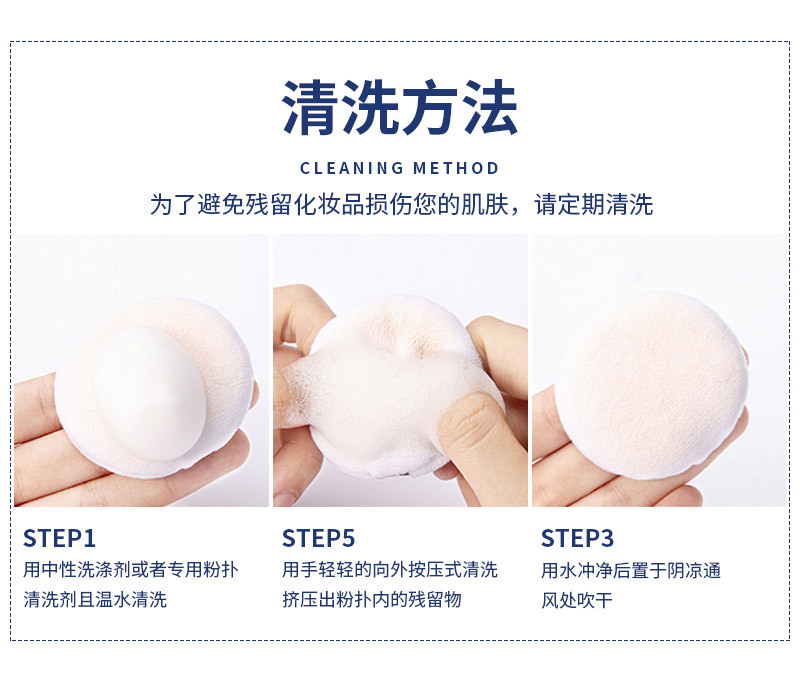 清洗方法

CLEANING METHOD

为了避免残留化妆品损伤您的肌肤，请定期清洗

STEP1
用中性洗涤剂或者专用粉扑清洗剂且温水清洗

STEP5
用手轻轻的向外按压式清洗挤压出粉扑内的残留物

STEP3
用水冲净后置于阴凉通风处吹干