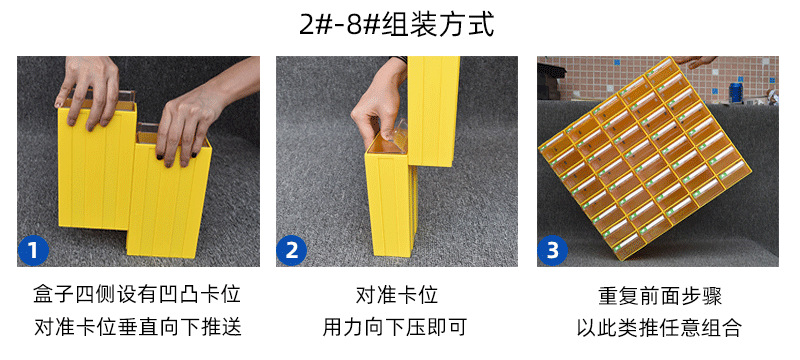 2#-8#组装方式

1

盒子四侧设有凹凸卡位
对准卡位垂直向下推送

2

对准卡位
用力向下压即可

3

重复前面步骤
以此类推任意组合