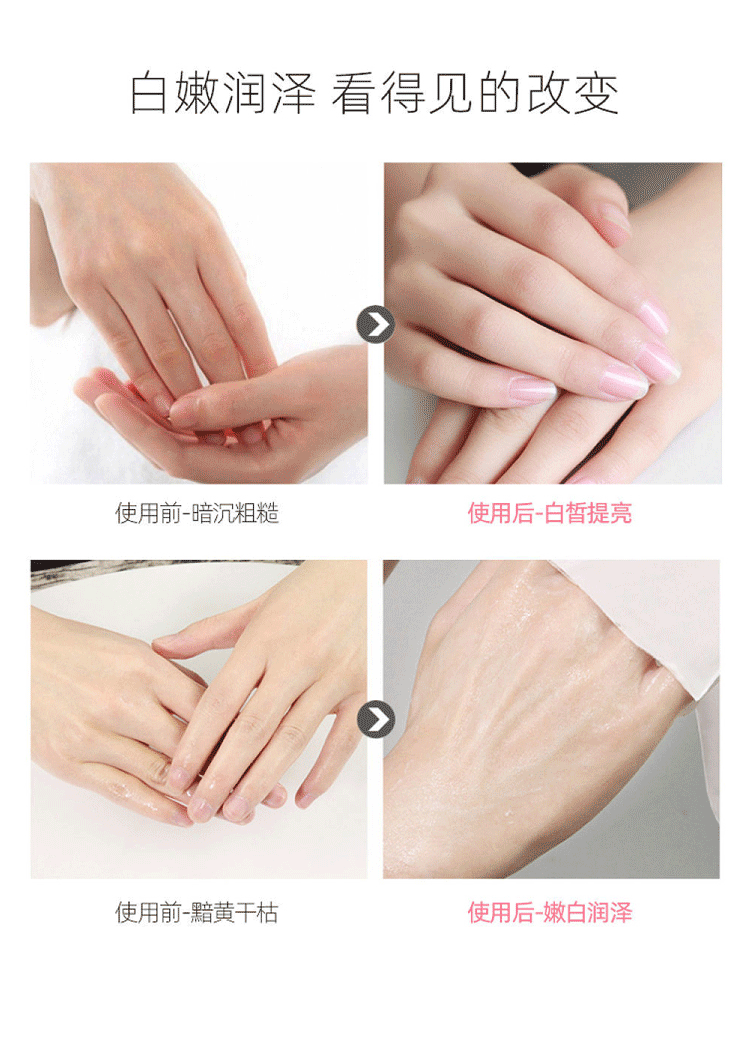 白嫩润泽 看得见的改变

使用前-暗沉粗糙

使用后-白皙提亮

使用前-黯黄干枯

使用后-嫩白润泽