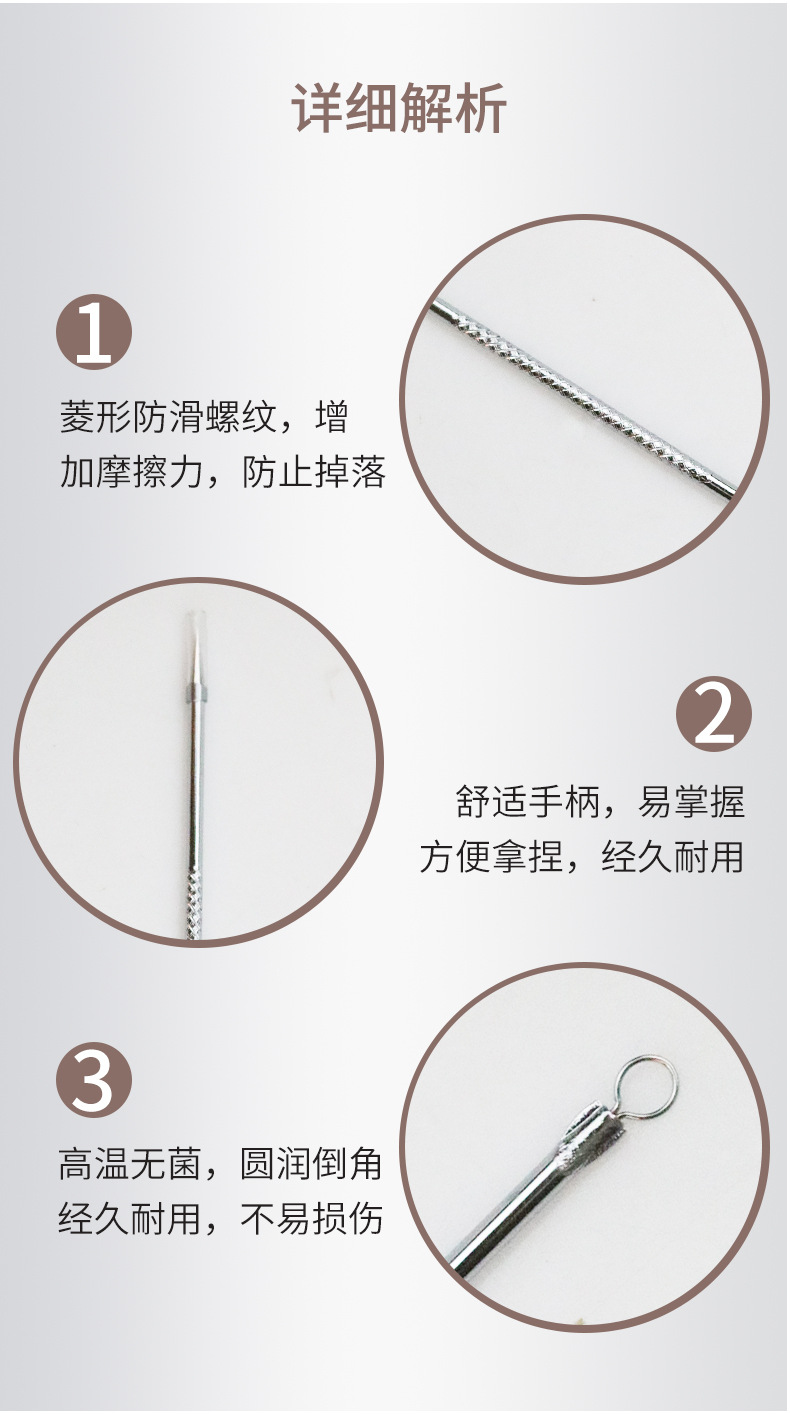 详细解析

1

菱形防滑螺纹，增加摩擦力，防止掉落

2

舒适手柄，易掌握方便拿捏，经久耐用

3

高温无菌，圆润倒角经久耐用，不易损伤