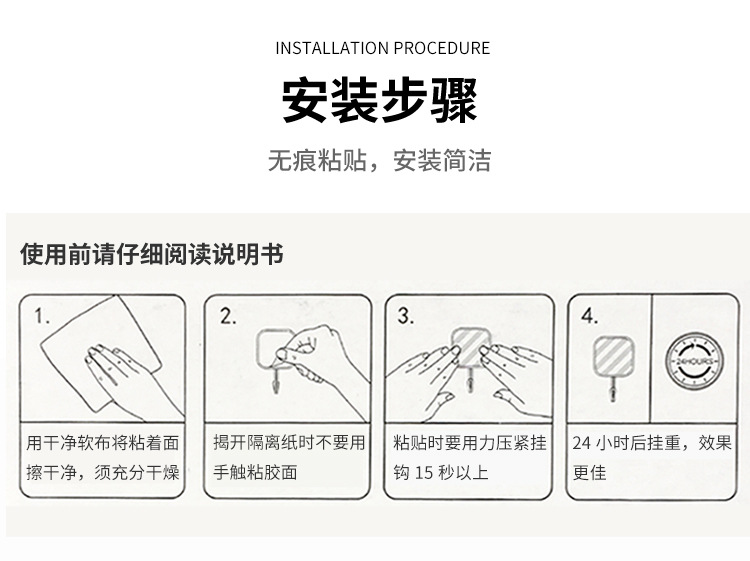 INSTALLATION PROCEDURE

安装步骤

无痕粘贴，安装简洁

使用前请仔细阅读说明书

1.

用干净软布将粘着面擦干净，须充分干燥

2.

揭开隔离纸时不要用手触粘胶面

3.

粘贴时要用力压紧挂钩 15 秒以上

4.

24HOURS

24 小时后挂重，效果更佳