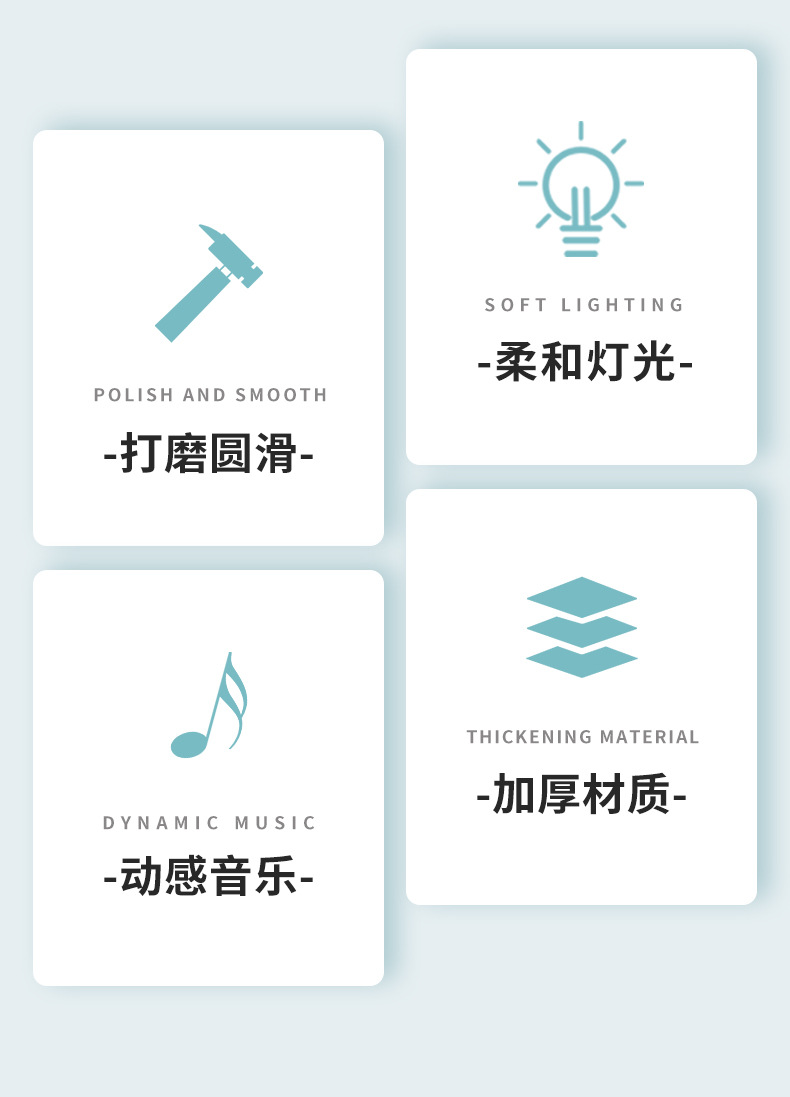 POLISH AND SMOOTH

-打磨圆滑-

DYNAMIC MUSIC

-动感音乐-

SOFT LIGHTING

-柔和灯光-

THICKENING MATERIAL

-加厚材质-